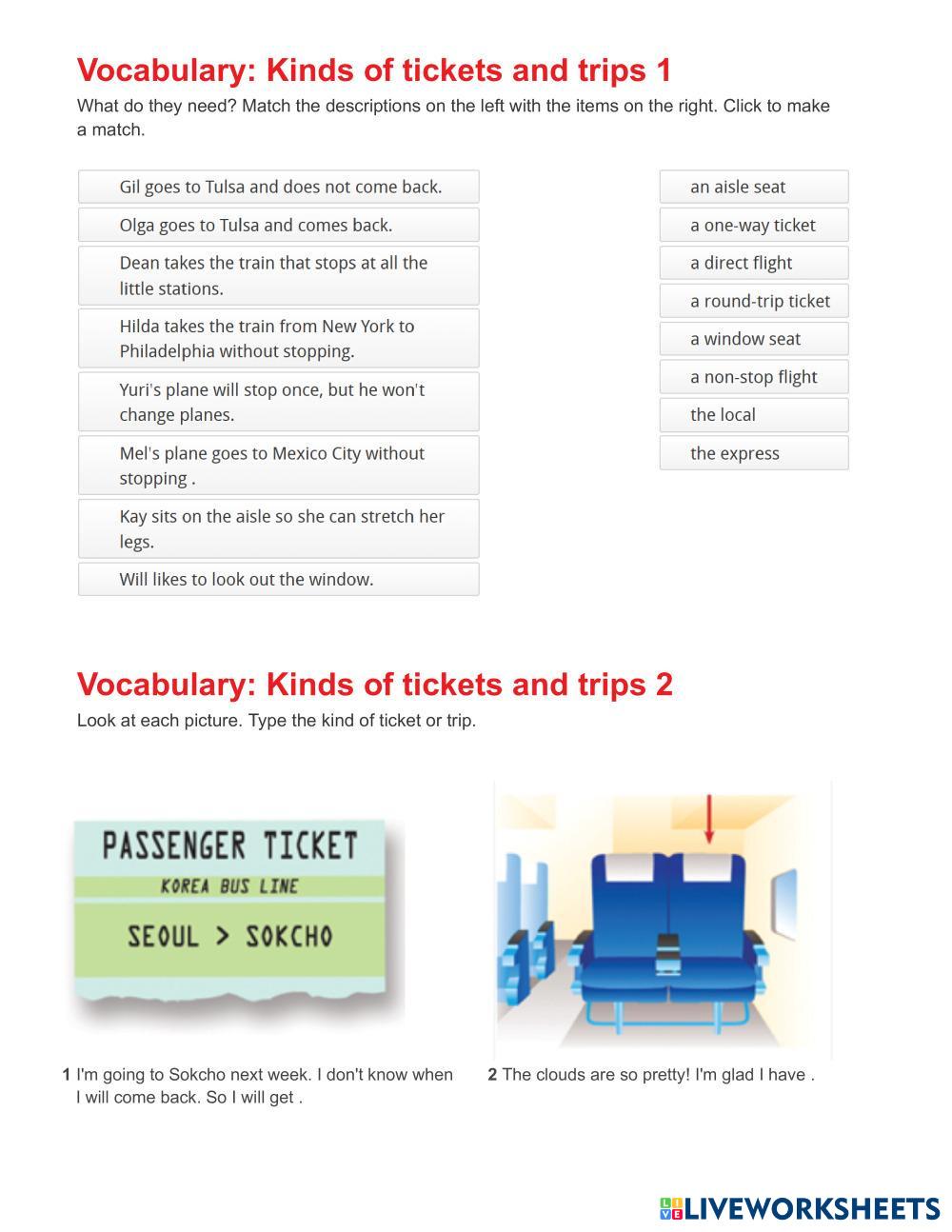 Vocabulary: Kinds of tickets and trips 1

What do they need? Match the descriptions on the left with the items on the right. Click to make a match.

Gil goes to Tulsa and does not come back.

Olga goes to Tulsa and comes back.

Dean takes the train that stops at all the little stations.

Hilda takes the train from New York to Philadelphia without stopping.

Yuri's plane will stop once, but he won't change planes.

Mel's plane goes to Mexico City without stopping .

Kay sits on the aisle so she can stretch her legs.

Will likes to look out the window.

an aisle seat

a one-way ticket

a direct flight

a round-trip ticket

a window seat

a non-stop flight

the local

the express

Vocabulary: Kinds of tickets and trips 2

Look at each picture. Type the kind of ticket or trip.

PASSENGER TICKET
KOREA BUS LINE
SEOUL > SOKCHO

1 I'm going to Sokcho next week. I don't know when I will come back. So I will get .

2 The clouds are so pretty! I'm glad I have .

LIVEWORKSHEETS