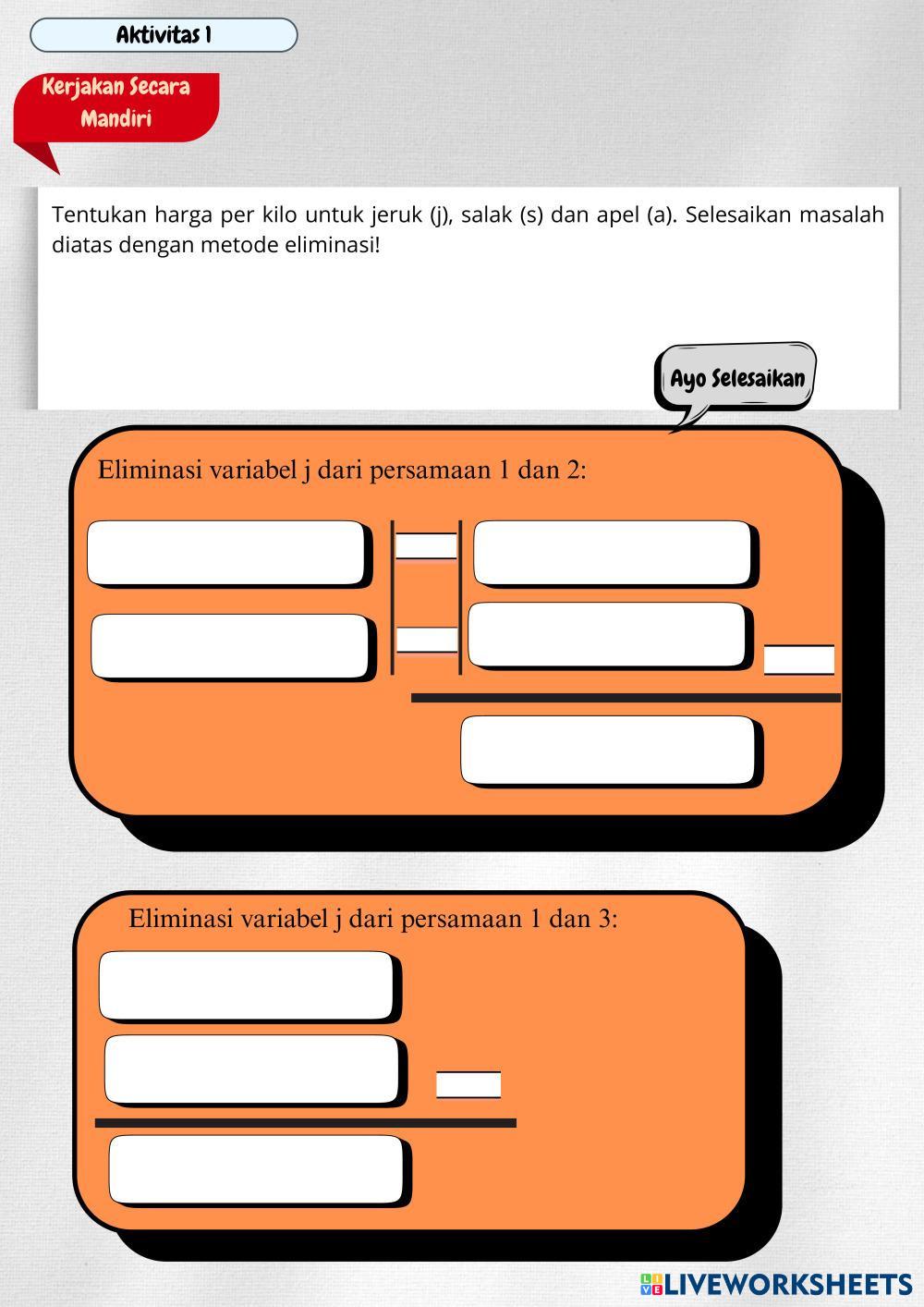 Aktivitas 1

Kerjakan Secara Mandiri

Tentukan harga per kilo untuk jeruk (j), salak (s) dan apel (a). Selesaikan masalah diatas dengan metode eliminasi!

Ayo Selesaikan

Eliminasi variabel j dari persamaan 1 dan 2:

Eliminasi variabel j dari persamaan 1 dan 3:

LIVEWORKSHEETS