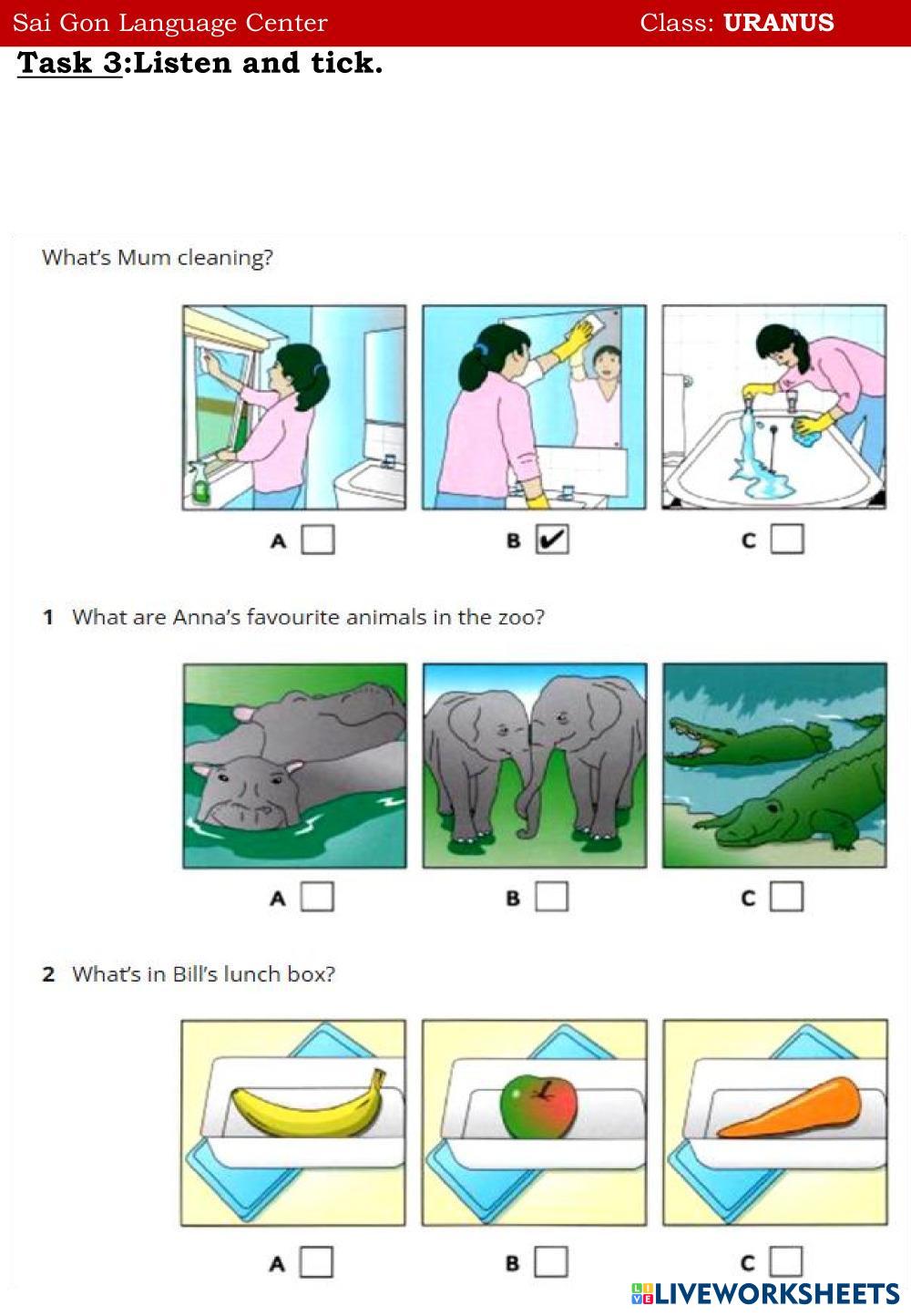 Sai Gon Language Center Class: URANUS

Task 3:Listen and tick.

What's Mum cleaning?

A ☐ B ☑ C ☐

1 What are Anna's favourite animals in the zoo?

A ☐ B ☐ C ☐

2 What's in Bill's lunch box?

A ☐ B ☐ C ☐

LIVEWORKSHEETS