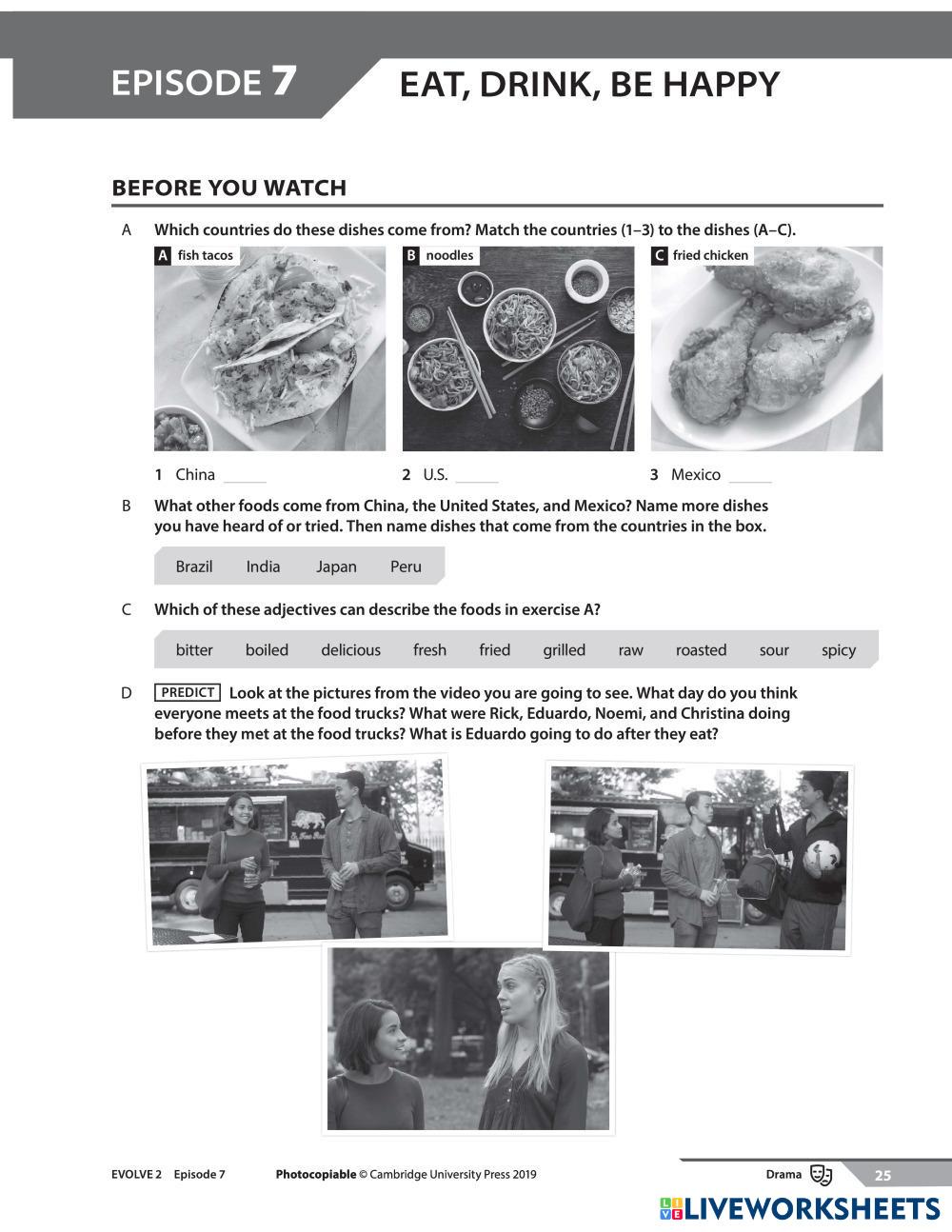 EPISODE 7 EAT, DRINK, BE HAPPY

BEFORE YOU WATCH

A Which countries do these dishes come from? Match the countries (1–3) to the dishes (A–C).

A fish tacos
B noodles
C fried chicken

1 China ______ 2 U.S. ______ 3 Mexico ______

B What other foods come from China, the United States, and Mexico? Name more dishes you have heard of or tried. Then name dishes that come from the countries in the box.

Brazil India Japan Peru

C Which of these adjectives can describe the foods in exercise A?

bitter boiled delicious fresh fried grilled raw roasted sour spicy

D PREDICT Look at the pictures from the video you are going to see. What day do you think everyone meets at the food trucks? What were Rick, Eduardo, Noemi, and Christina doing before they met at the food trucks? What is Eduardo going to do after they eat?

EVOLVE 2 Episode 7 Photocopiable © Cambridge University Press 2019 Drama 25

LIVEWORKSHEETS