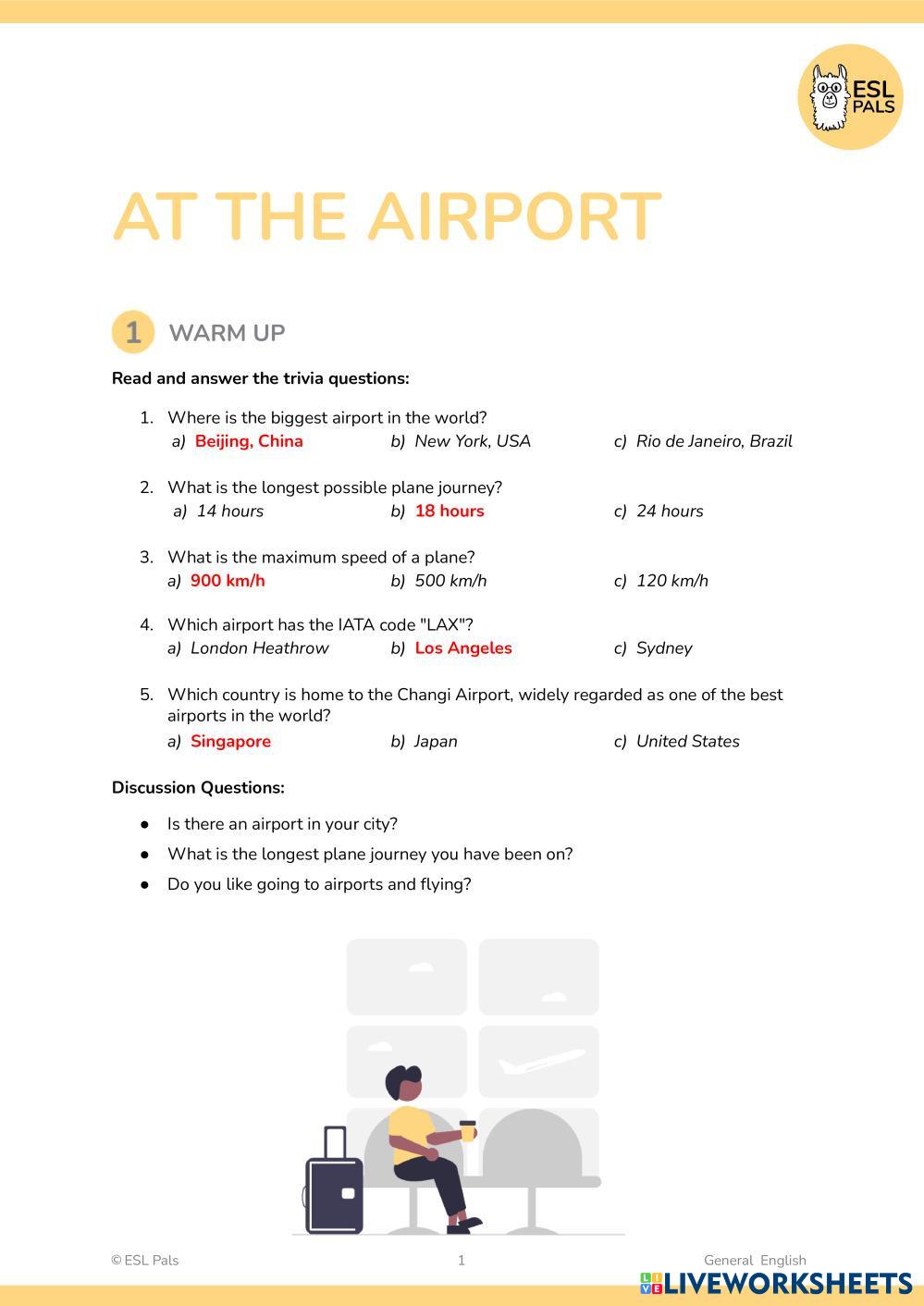 ESL PALS

AT THE AIRPORT

1 WARM UP

Read and answer the trivia questions:

1. Where is the biggest airport in the world?
a) Beijing, China  b) New York, USA  c) Rio de Janeiro, Brazil

2. What is the longest possible plane journey?
a) 14 hours  b) 18 hours  c) 24 hours

3. What is the maximum speed of a plane?
a) 900 km/h  b) 500 km/h  c) 120 km/h

4. Which airport has the IATA code "LAX"?
a) London Heathrow  b) Los Angeles  c) Sydney

5. Which country is home to the Changi Airport, widely regarded as one of the best airports in the world?
a) Singapore  b) Japan  c) United States

Discussion Questions:

● Is there an airport in your city?
● What is the longest plane journey you have been on?
● Do you like going to airports and flying?

© ESL Pals  1  General English

LIVEWORKSHEETS