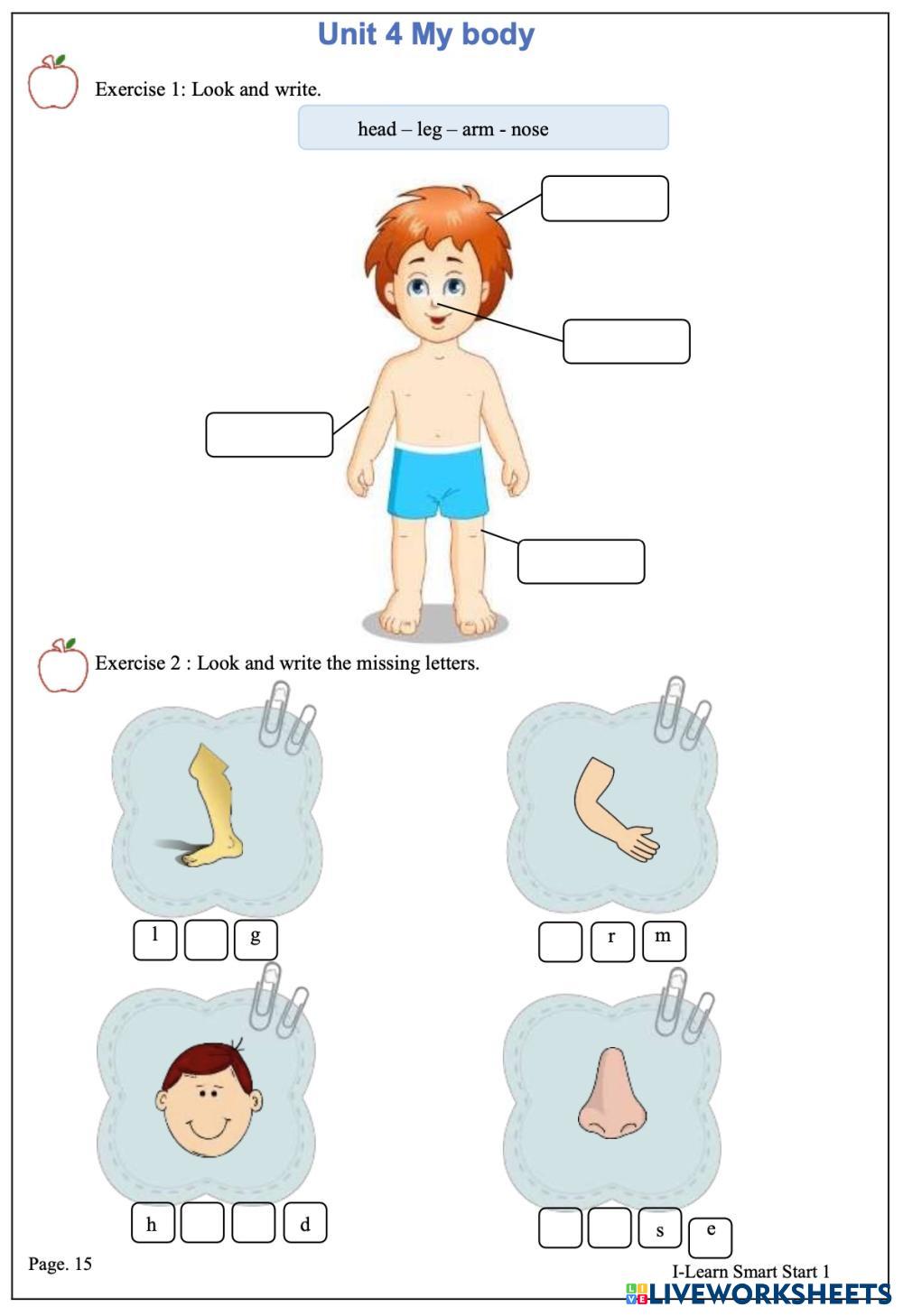 Unit 4 My body

Exercise 1: Look and write.

head – leg – arm - nose

Exercise 2 : Look and write the missing letters.

l g

r m

h d

s e

Page. 15

I-Learn Smart Start 1

LIVEWORKSHEETS