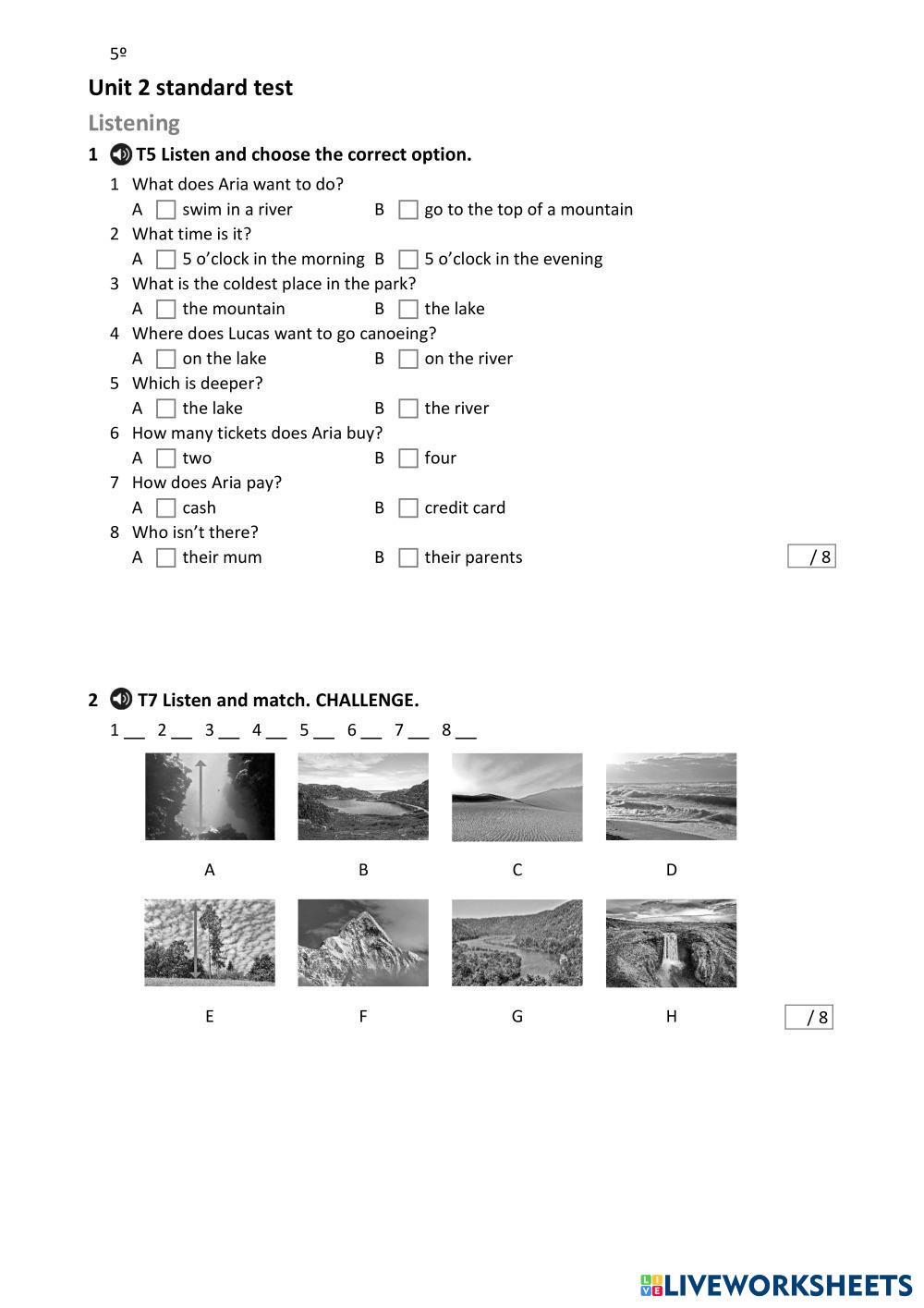 5º

Unit 2 standard test

Listening

1 T5 Listen and choose the correct option.

1 What does Aria want to do?
A swim in a river B go to the top of a mountain
2 What time is it?
A 5 o'clock in the morning B 5 o'clock in the evening
3 What is the coldest place in the park?
A the mountain B the lake
4 Where does Lucas want to go canoeing?
A on the lake B on the river
5 Which is deeper?
A the lake B the river
6 How many tickets does Aria buy?
A two B four
7 How does Aria pay?
A cash B credit card
8 Who isn't there?
A their mum B their parents

/ 8

2 T7 Listen and match. CHALLENGE.

1 __ 2 __ 3 __ 4 __ 5 __ 6 __ 7 __ 8 __

A B C D

E F G H

/ 8

LIVEWORKSHEETS