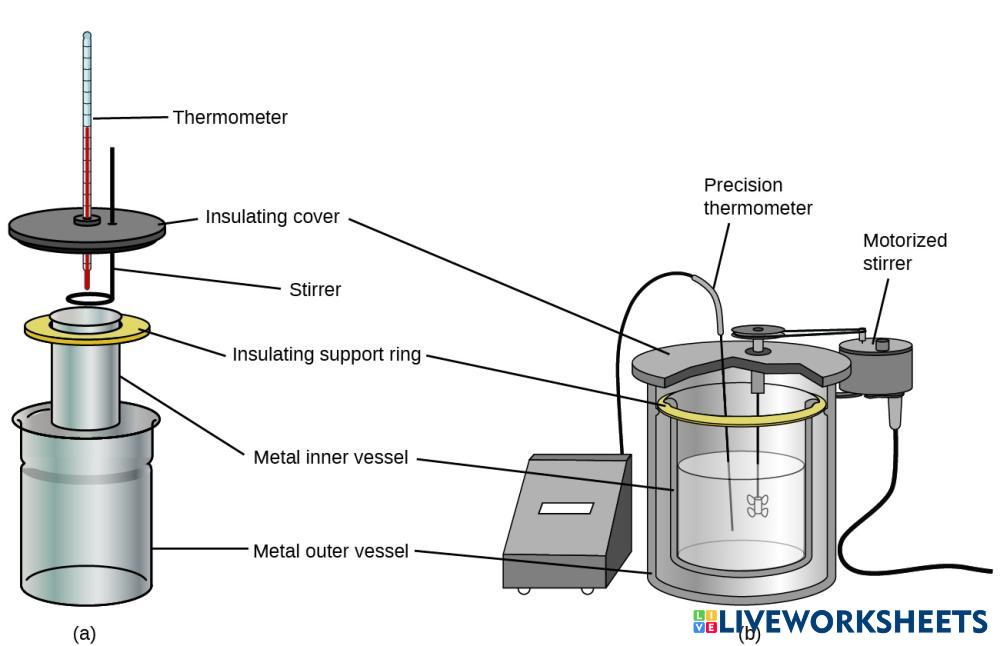 Thermometer

Insulating cover

Stirrer

Insulating support ring

Metal inner vessel

Metal outer vessel

Precision thermometer

Motorized stirrer

(a)

(b)

LIVEWORKSHEETS