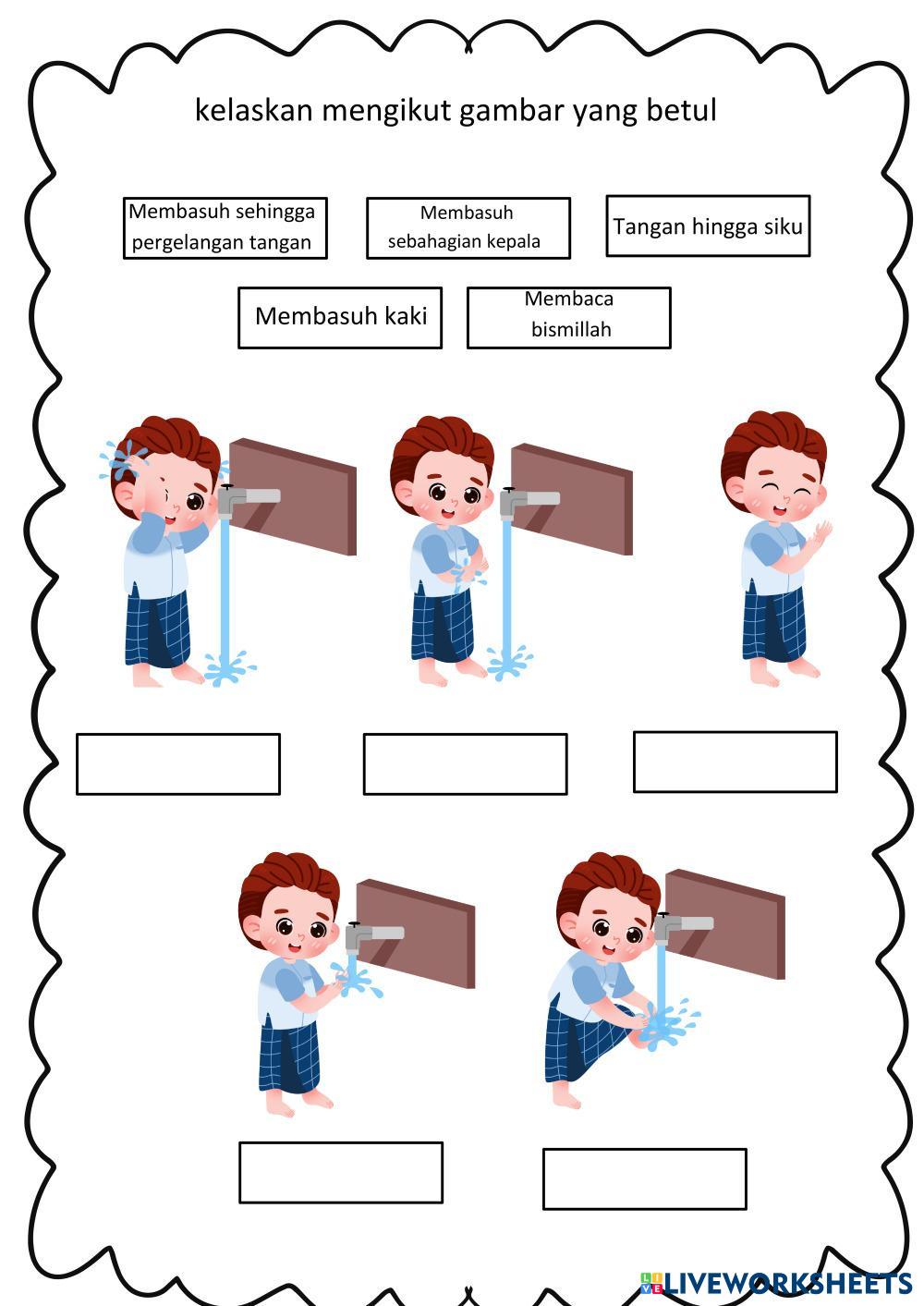 kelaskan mengikut gambar yang betul

Membasuh sehingga pergelangan tangan

Membasuh sebahagian kepala

Tangan hingga siku

Membasuh kaki

Membaca bismillah

LIVEWORKSHEETS