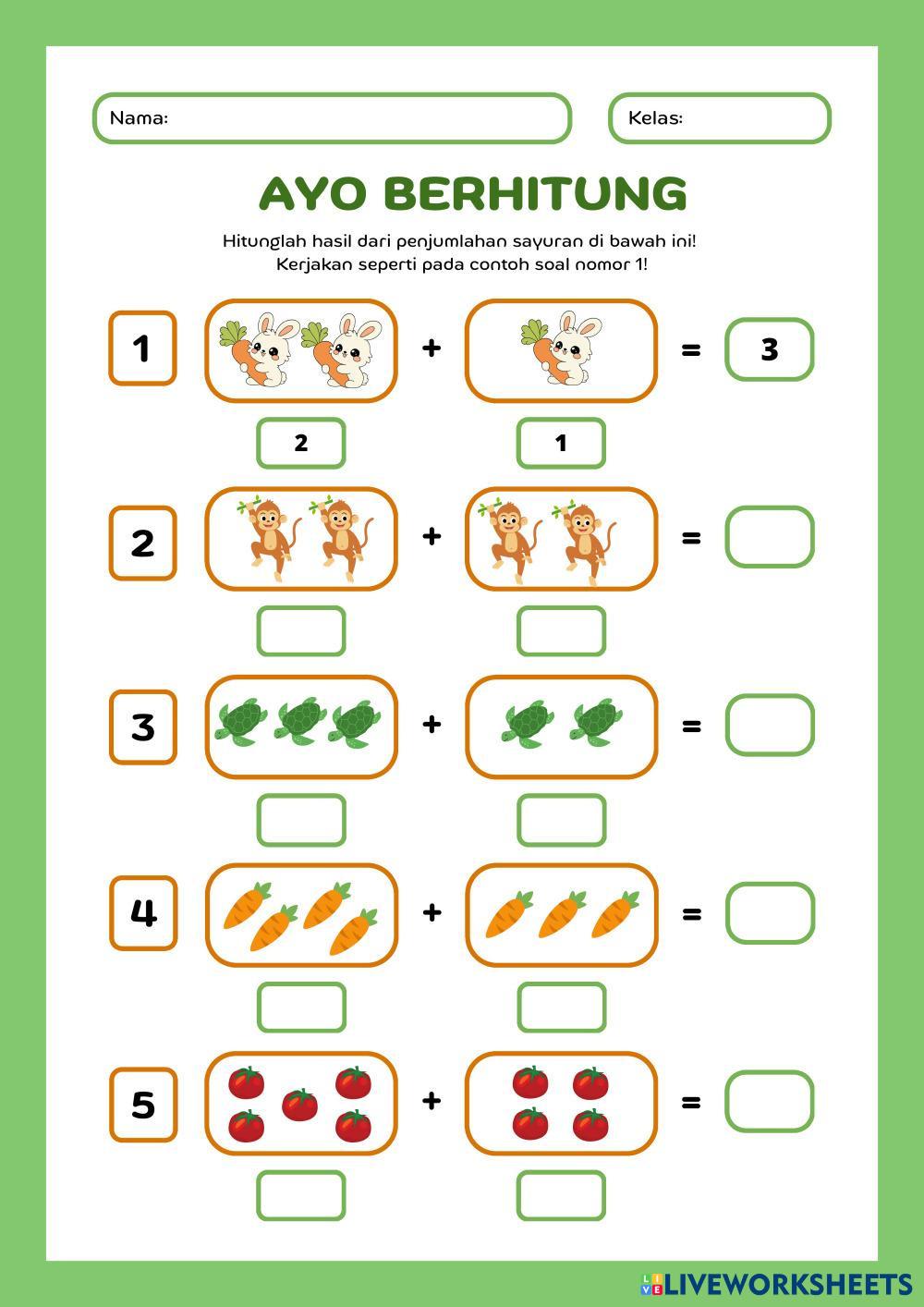 Nama:

Kelas:

AYO BERHITUNG

Hitunglah hasil dari penjumlahan sayuran di bawah ini!
Kerjakan seperti pada contoh soal nomor 1!

1 + = 3

2 1

2 + =

3 + =

4 + =

5 + =

LIVEWORKSHEETS