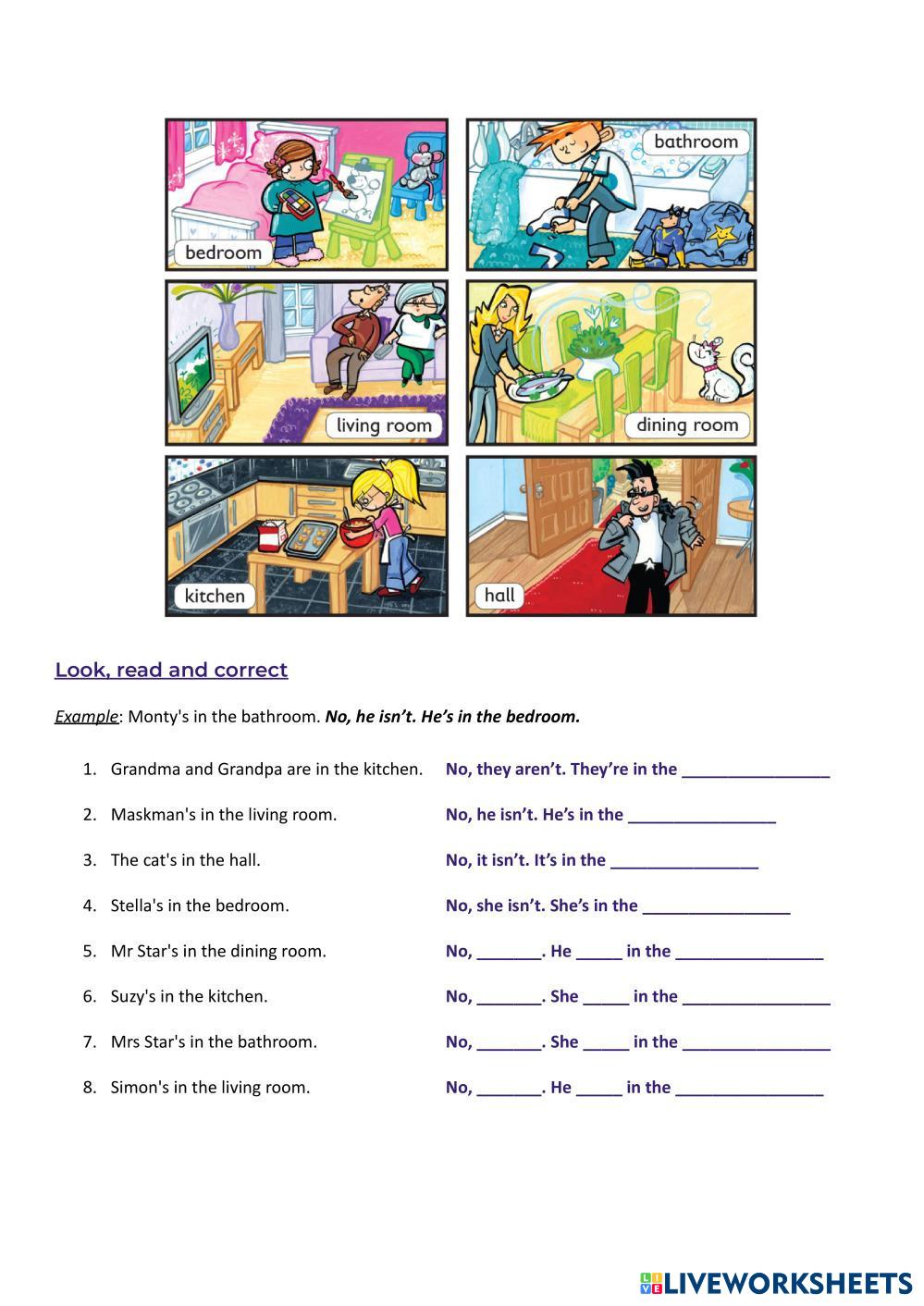 bedroom

bathroom

living room

dining room

kitchen

hall

Look, read and correct

Example: Monty's in the bathroom. No, he isn't. He's in the bedroom.

1. Grandma and Grandpa are in the kitchen. No, they aren't. They're in the ________________
2. Maskman's in the living room. No, he isn't. He's in the ________________
3. The cat's in the hall. No, it isn't. It's in the ________________
4. Stella's in the bedroom. No, she isn't. She's in the ________________
5. Mr Star's in the dining room. No, _______. He _____ in the ________________
6. Suzy's in the kitchen. No, _______. She _____ in the ________________
7. Mrs Star's in the bathroom. No, _______. She _____ in the ________________
8. Simon's in the living room. No, _______. He _____ in the ________________

LIVEWORKSHEETS