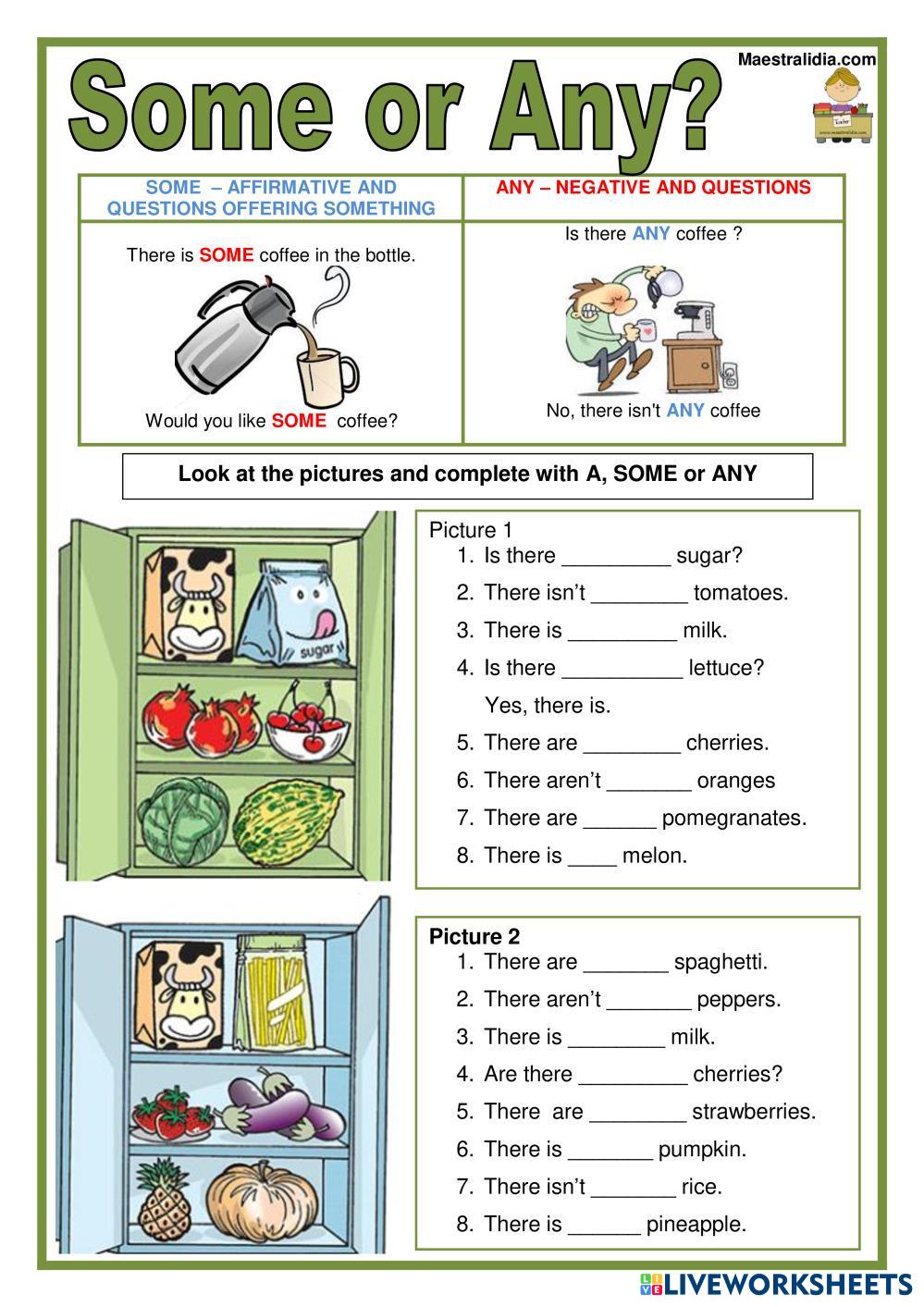 Some or Any?

Maestralidia.com

| SOME – AFFIRMATIVE AND QUESTIONS OFFERING SOMETHING | ANY – NEGATIVE AND QUESTIONS |
|---|---|
| There is SOME coffee in the bottle. Would you like SOME coffee? | Is there ANY coffee ? No, there isn't ANY coffee |

Look at the pictures and complete with A, SOME or ANY

sugar

Picture 1
1. Is there _________ sugar?
2. There isn't ________ tomatoes.
3. There is _________ milk.
4. Is there __________ lettuce?
Yes, there is.
5. There are ________ cherries.
6. There aren't _______ oranges
7. There are ______ pomegranates.
8. There is ____ melon.

Picture 2
1. There are _______ spaghetti.
2. There aren't _______ peppers.
3. There is ________ milk.
4. Are there _________ cherries?
5. There are ________ strawberries.
6. There is _______ pumpkin.
7. There isn't _______ rice.
8. There is ______ pineapple.

LIVEWORKSHEETS