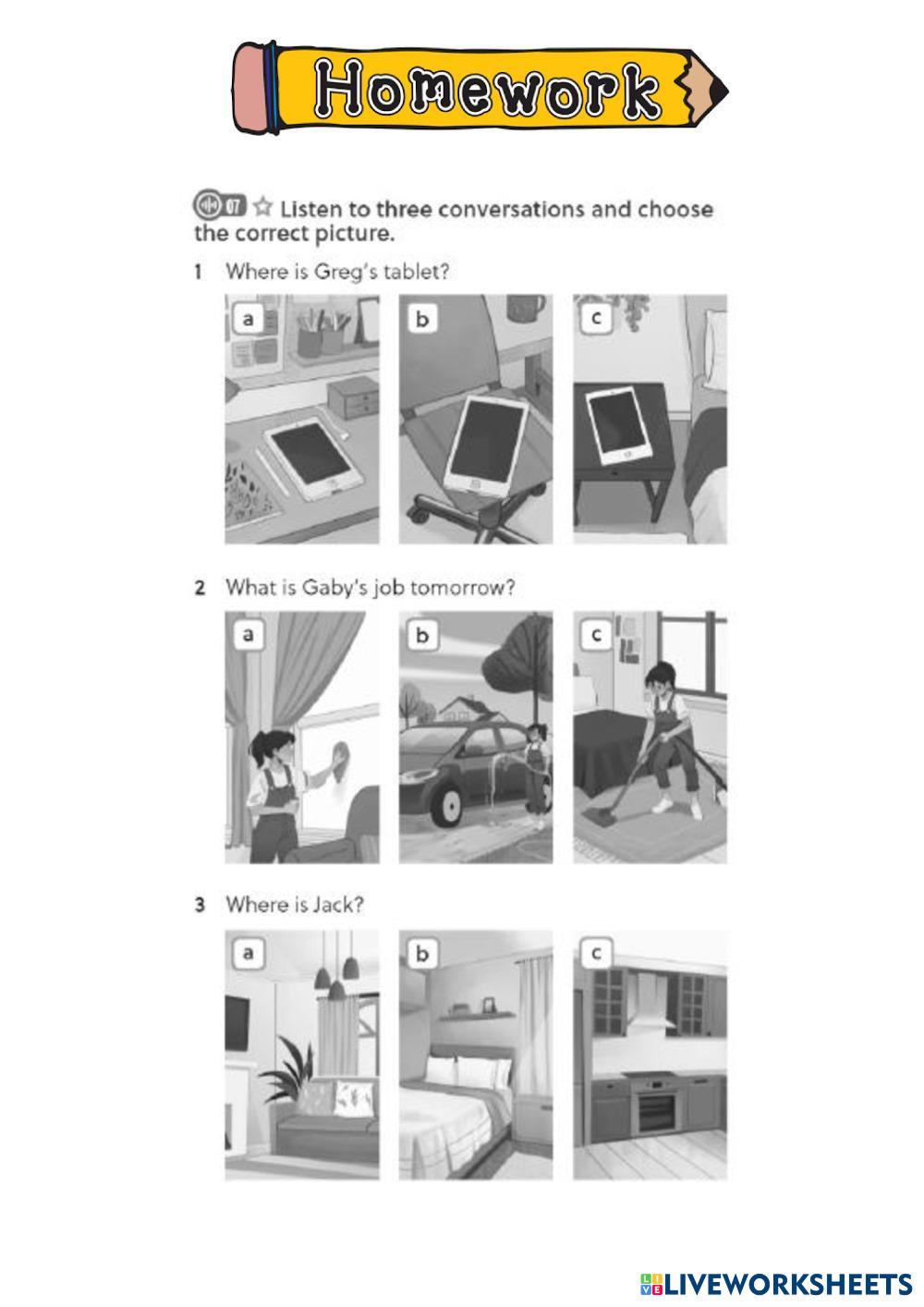 Homework

07 ☆ Listen to three conversations and choose the correct picture.

1 Where is Greg's tablet?

a b c

2 What is Gaby's job tomorrow?

a b c

3 Where is Jack?

a b c

LIVEWORKSHEETS