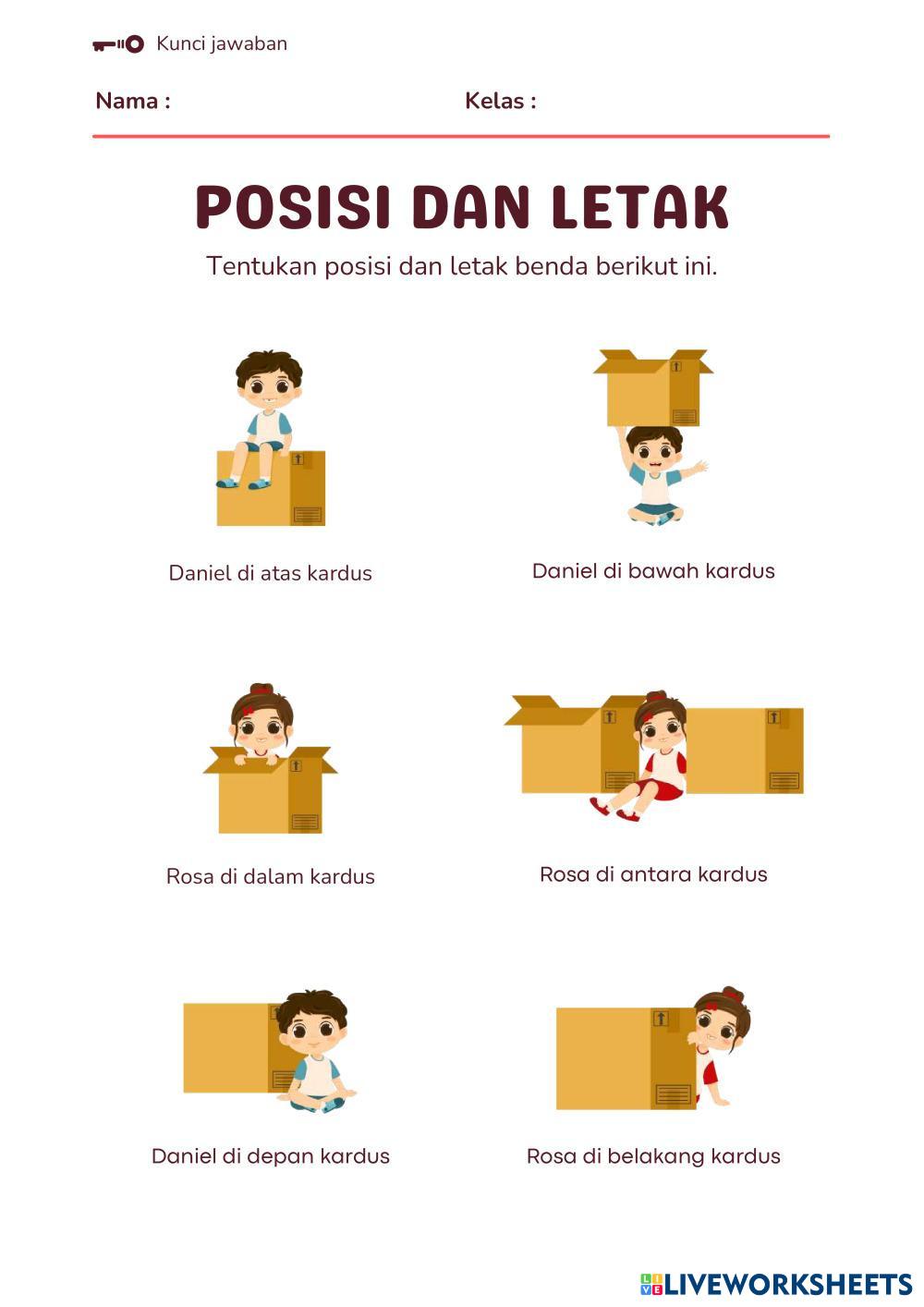 Kunci jawaban

Nama :

Kelas :

POSISI DAN LETAK

Tentukan posisi dan letak benda berikut ini.

Daniel di atas kardus

Daniel di bawah kardus

Rosa di dalam kardus

Rosa di antara kardus

Daniel di depan kardus

Rosa di belakang kardus

LIVEWORKSHEETS