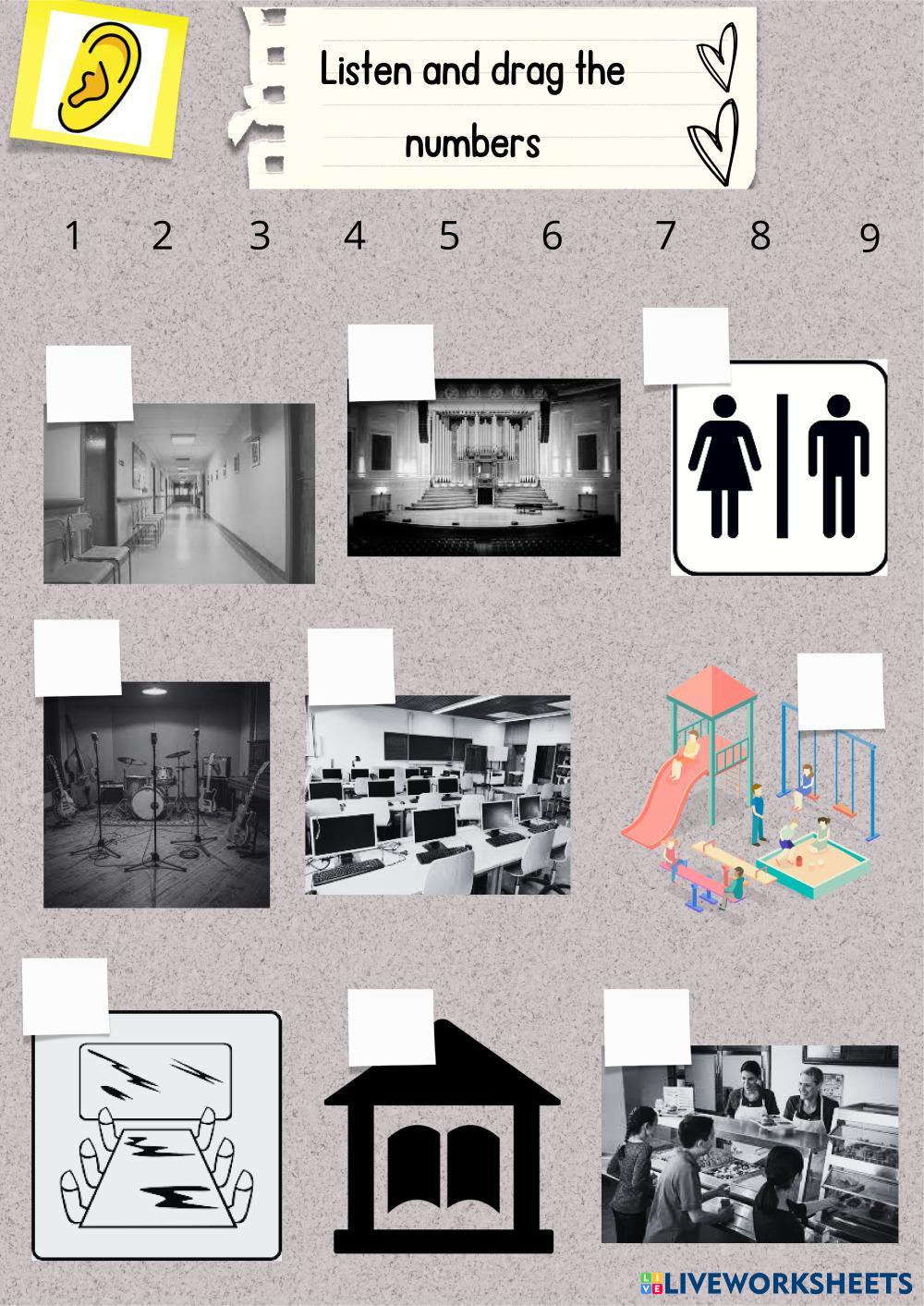 Listen and drag the numbers

1 2 3 4 5 6 7 8 9

LIVEWORKSHEETS