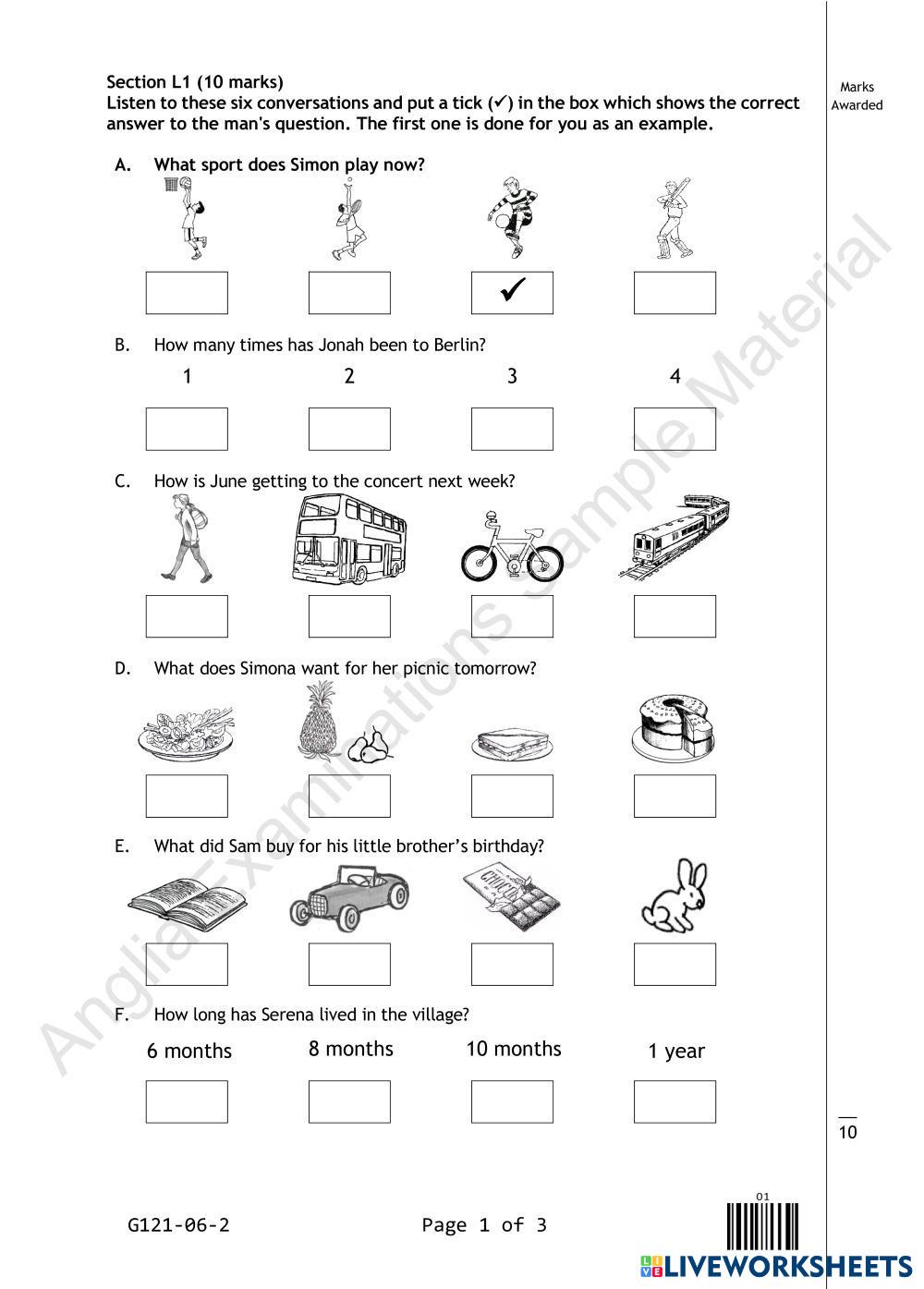 Section L1 (10 marks)
Listen to these six conversations and put a tick (✓) in the box which shows the correct answer to the man's question. The first one is done for you as an example.

Marks Awarded

A. What sport does Simon play now?

✓

B. How many times has Jonah been to Berlin?

1 2 3 4

C. How is June getting to the concert next week?

D. What does Simona want for her picnic tomorrow?

E. What did Sam buy for his little brother's birthday?

CHOCO

F. How long has Serena lived in the village?

6 months 8 months 10 months 1 year

10

Anglia Examinations Sample Material

G121-06-2 Page 1 of 3

01

LIVEWORKSHEETS