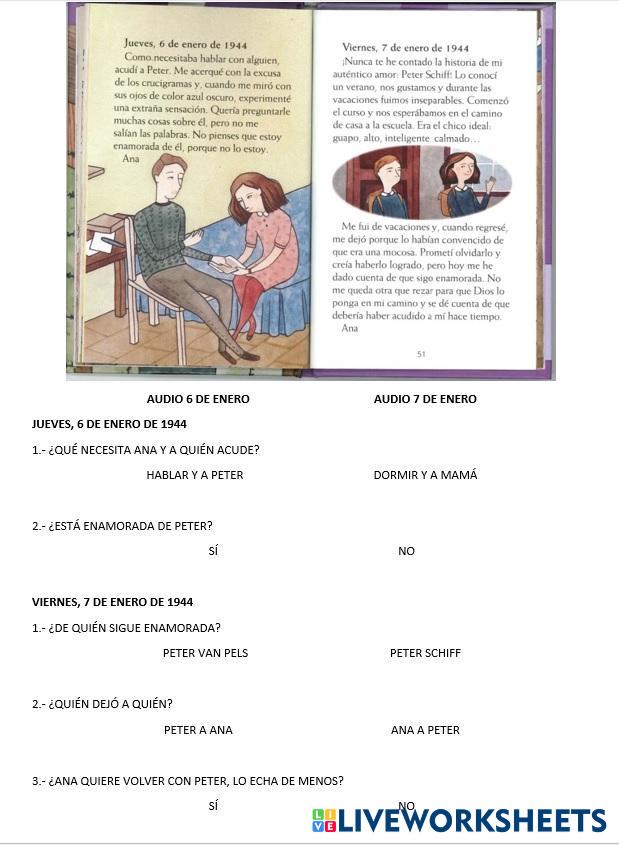 Jueves, 6 de enero de 1944
Como necesitaba hablar con alguien, acudí a Peter. Me acerqué con la excusa de los crucigramas y, cuando me miró con sus ojos de color azul oscuro, experimenté una extraña sensación. Quería preguntarle muchas cosas sobre él, pero no me salían las palabras. No pienses que estoy enamorada de él, porque no lo estoy.
Ana

Viernes, 7 de enero de 1944
¡Nunca te he contado la historia de mi auténtico amor: Peter Schiff! Lo conocí un verano, nos gustamos y durante las vacaciones fuimos inseparables. Comenzó el curso y nos esperábamos en el camino de casa a la escuela. Era el chico ideal: guapo, alto, inteligente, calmado…

Me fui de vacaciones y, cuando regresé, me dejó porque lo habían convencido de que era una mocosa. Prometí olvidarlo y creía haberlo logrado, pero hoy me he dado cuenta de que sigo enamorada. No me queda otra que rezar para que Dios lo ponga en mi camino y se dé cuenta de que debería haber acudido a mí hace tiempo.
Ana

51

AUDIO 6 DE ENERO AUDIO 7 DE ENERO

JUEVES, 6 DE ENERO DE 1944

1.- ¿QUÉ NECESITA ANA Y A QUIÉN ACUDE?

HABLAR Y A PETER DORMIR Y A MAMÁ

2.- ¿ESTÁ ENAMORADA DE PETER?

SÍ NO

VIERNES, 7 DE ENERO DE 1944

1.- ¿DE QUIÉN SIGUE ENAMORADA?

PETER VAN PELS PETER SCHIFF

2.- ¿QUIÉN DEJÓ A QUIÉN?

PETER A ANA ANA A PETER

3.- ¿ANA QUIERE VOLVER CON PETER, LO ECHA DE MENOS?

SÍ NO

LIVEWORKSHEETS