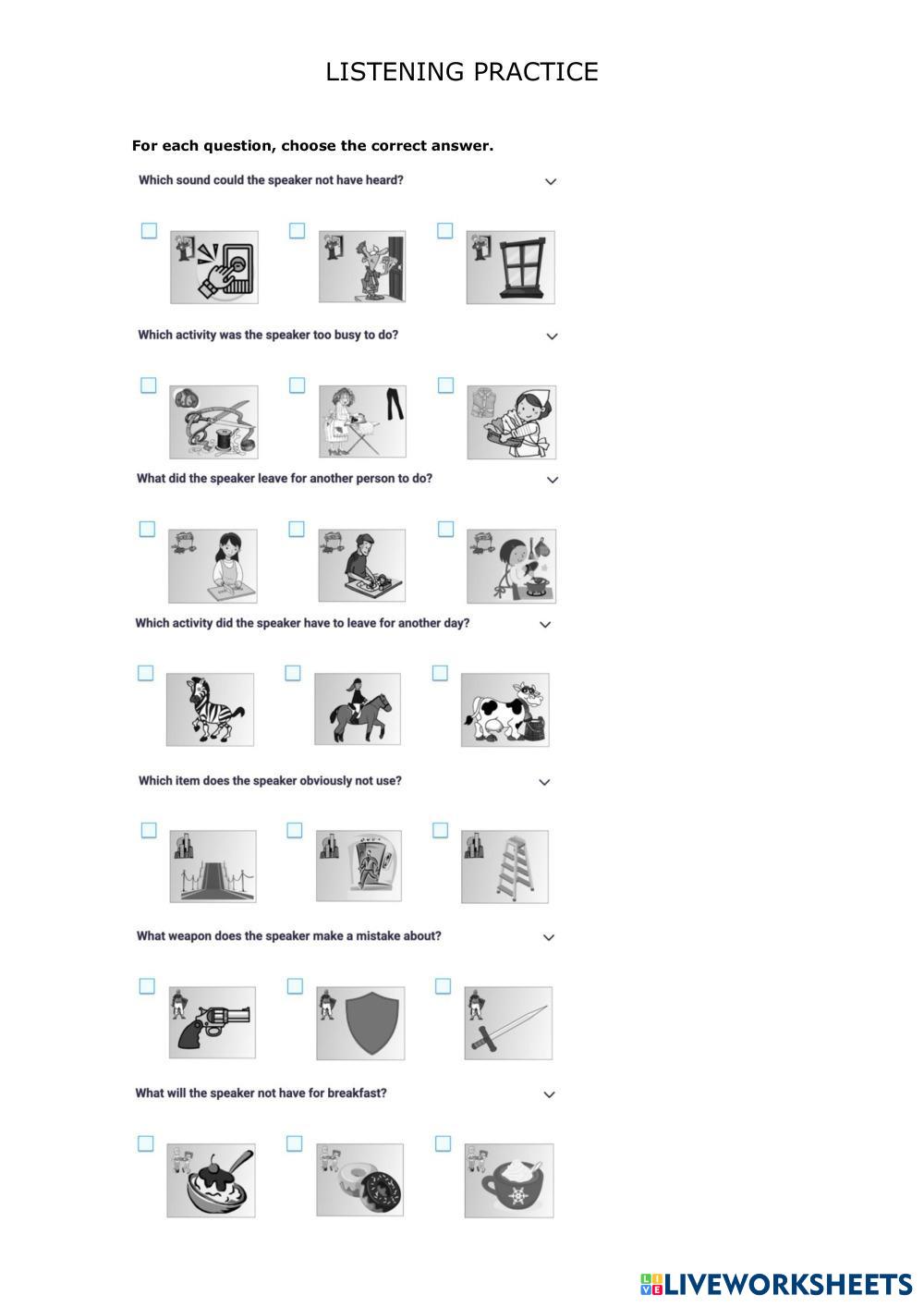 LISTENING PRACTICE

For each question, choose the correct answer.

Which sound could the speaker not have heard?

Which activity was the speaker too busy to do?

What did the speaker leave for another person to do?

Which activity did the speaker have to leave for another day?

Which item does the speaker obviously not use?

What weapon does the speaker make a mistake about?

What will the speaker not have for breakfast?

LIVEWORKSHEETS