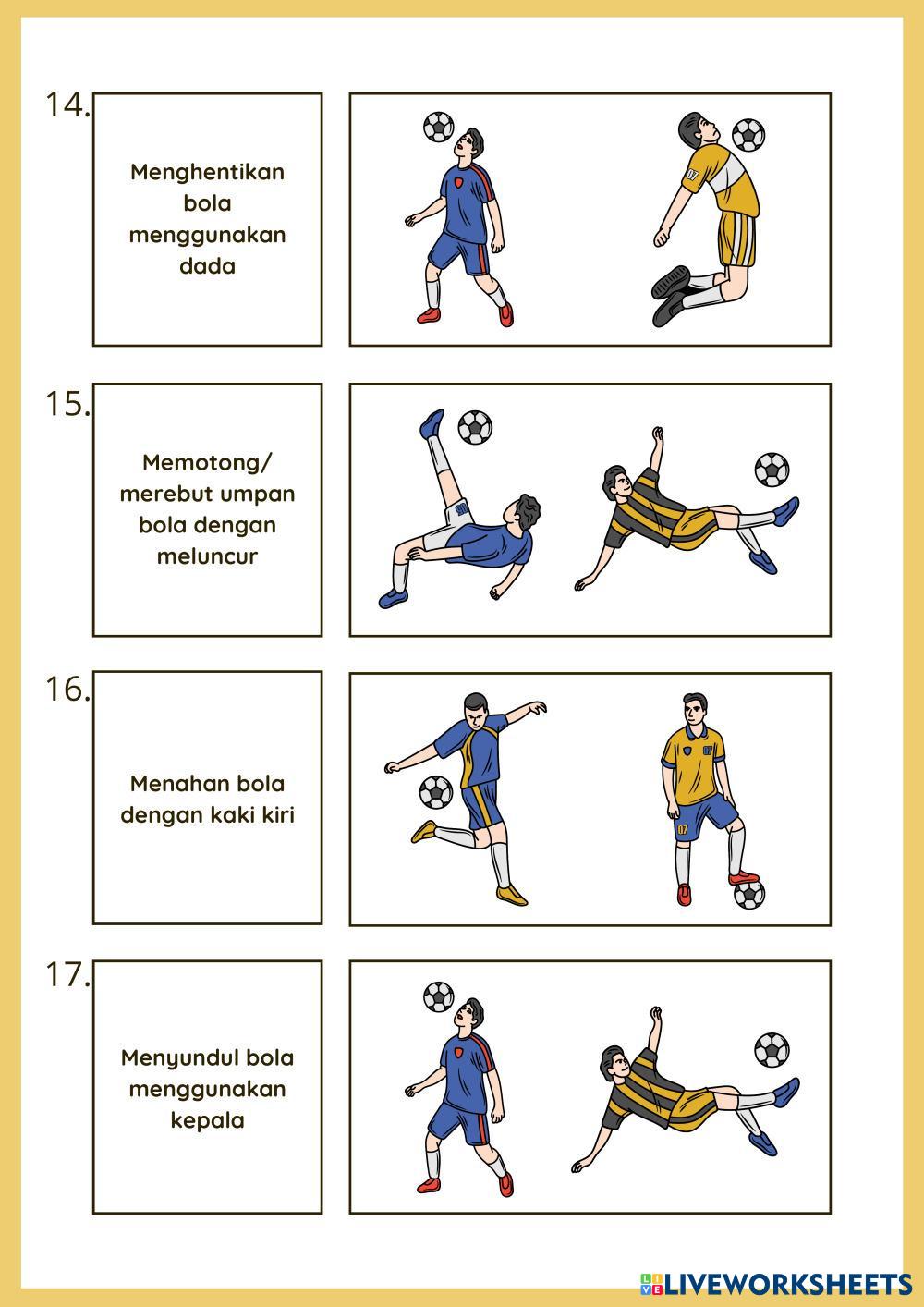 14.

Menghentikan bola menggunakan dada

15.

Memotong/ merebut umpan bola dengan meluncur

16.

Menahan bola dengan kaki kiri

17.

Menyundul bola menggunakan kepala

LIVEWORKSHEETS