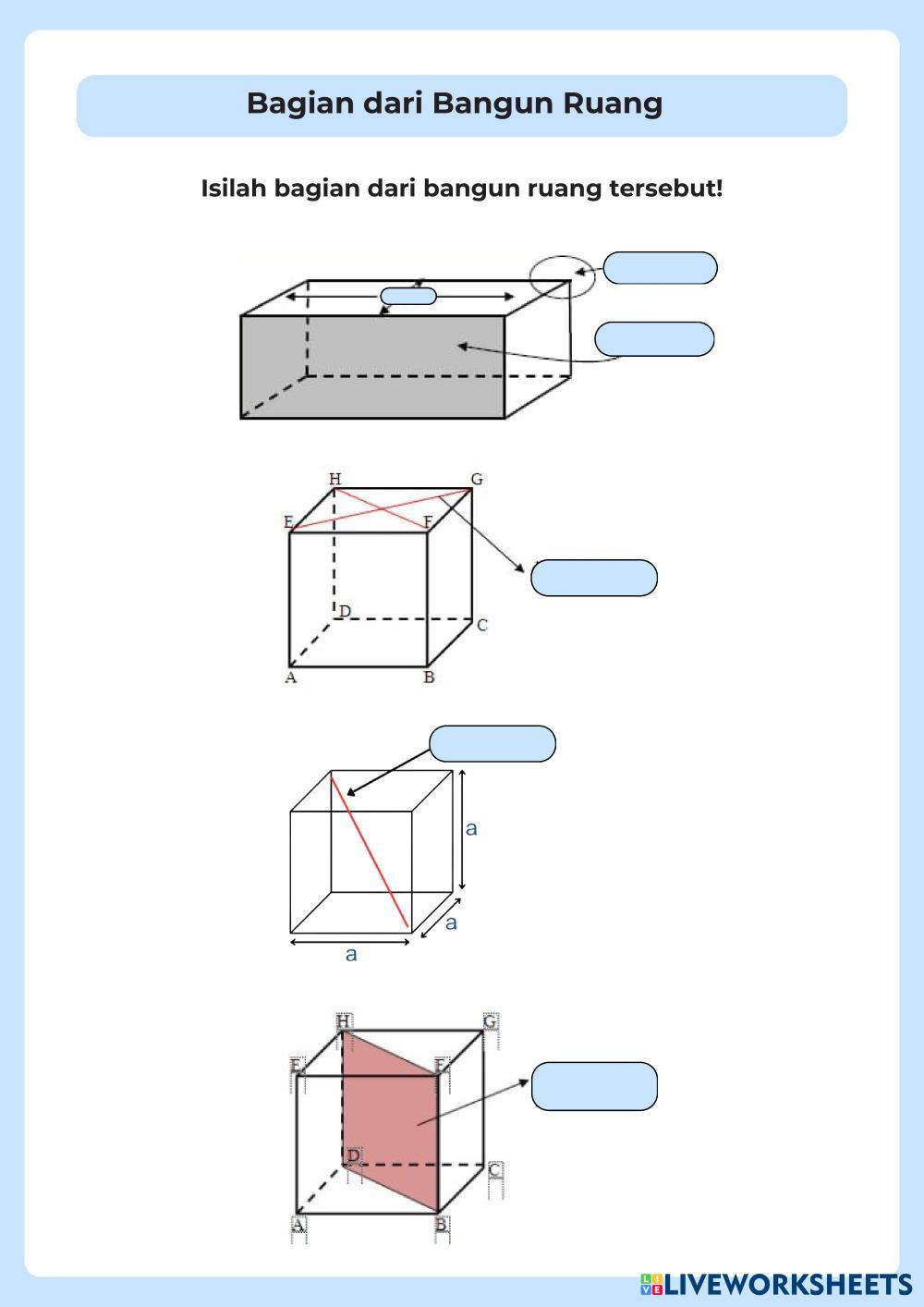 Bagian dari Bangun Ruang

Isilah bagian dari bangun ruang tersebut!

H G
E F
D C
A B

a
a
a

H G
E F
D C
A B

LIVEWORKSHEETS