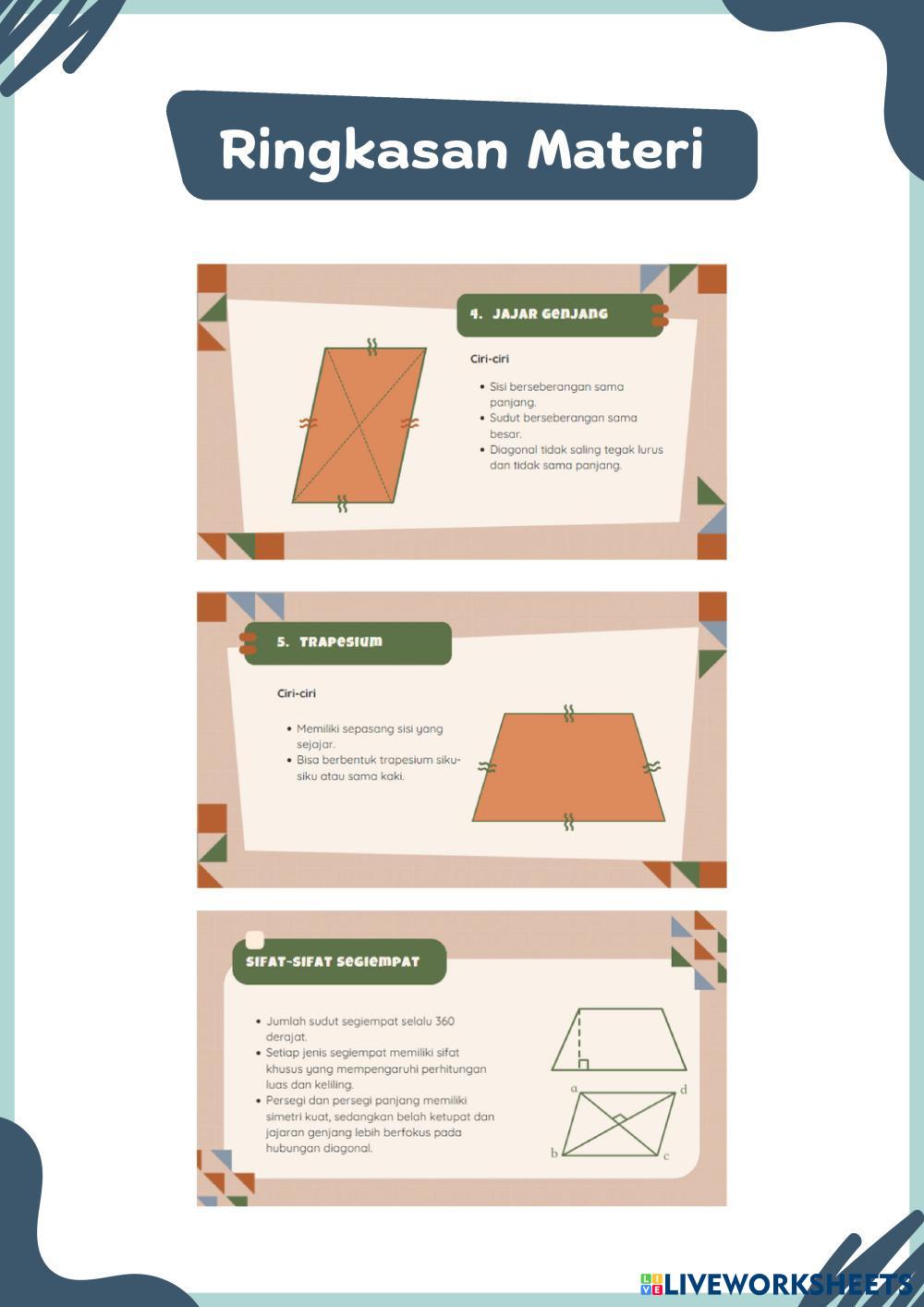 Ringkasan Materi

4. JAJAR GENJANG

Ciri-ciri

• Sisi berseberangan sama panjang.
• Sudut berseberangan sama besar.
• Diagonal tidak saling tegak lurus dan tidak sama panjang.

5. TRAPESIUM

Ciri-ciri

• Memiliki sepasang sisi yang sejajar.
• Bisa berbentuk trapesium siku-siku atau sama kaki.

SIFAT-SIFAT SEGIEMPAT

• Jumlah sudut segiempat selalu 360 derajat.
• Setiap jenis segiempat memiliki sifat khusus yang mempengaruhi perhitungan luas dan keliling.
• Persegi dan persegi panjang memiliki simetri kuat, sedangkan belah ketupat dan jajaran genjang lebih berfokus pada hubungan diagonal.

a
d
b
c

LIVEWORKSHEETS