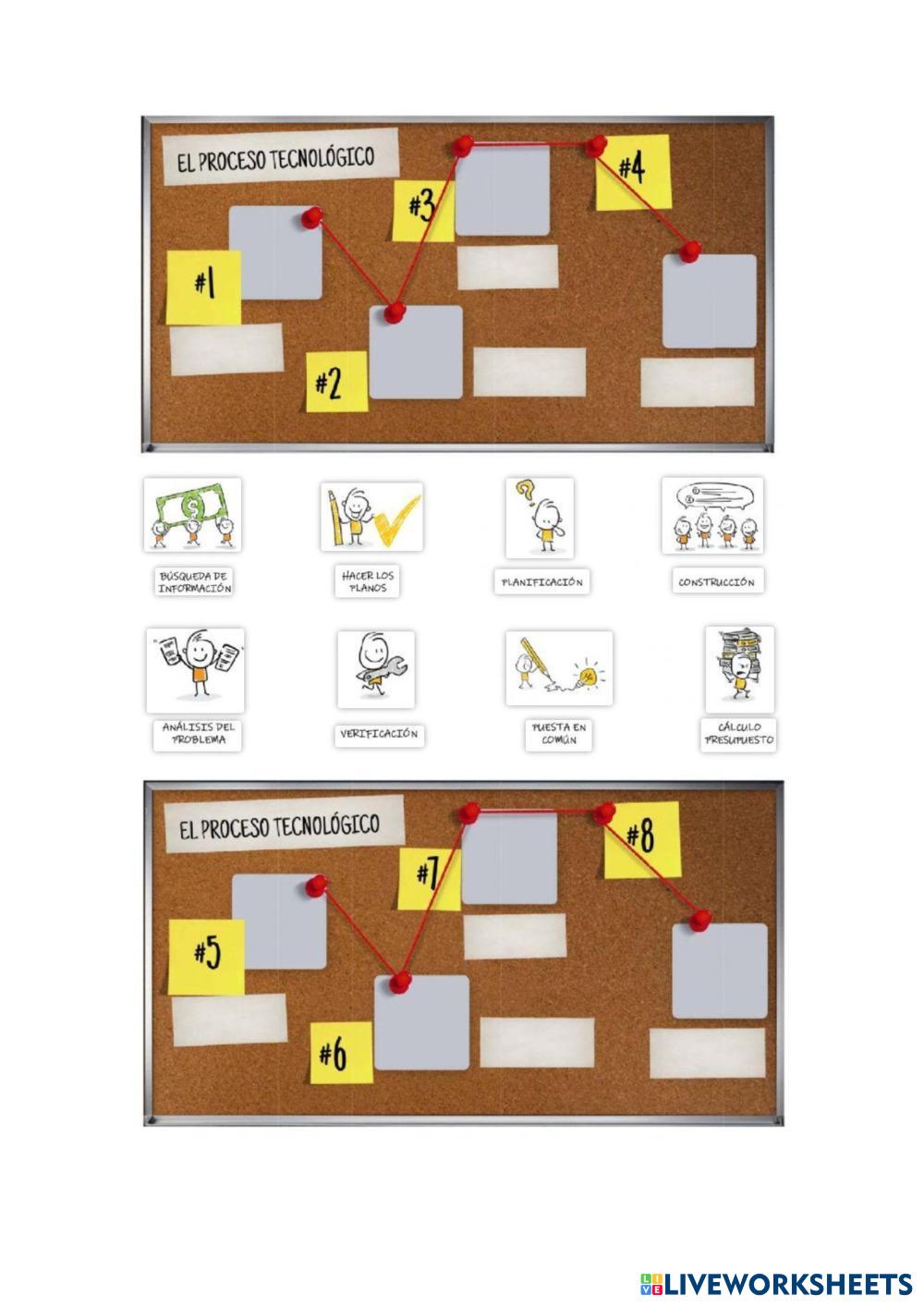 EL PROCESO TECNOLÓGICO

#1

#2

#3

#4

BÚSQUEDA DE INFORMACIÓN

HACER LOS PLANOS

PLANIFICACIÓN

CONSTRUCCIÓN

ANÁLISIS DEL PROBLEMA

VERIFICACIÓN

PUESTA EN COMÚN

CÁLCULO PRESUPUESTO

EL PROCESO TECNOLÓGICO

#5

#6

#7

#8

LIVEWORKSHEETS