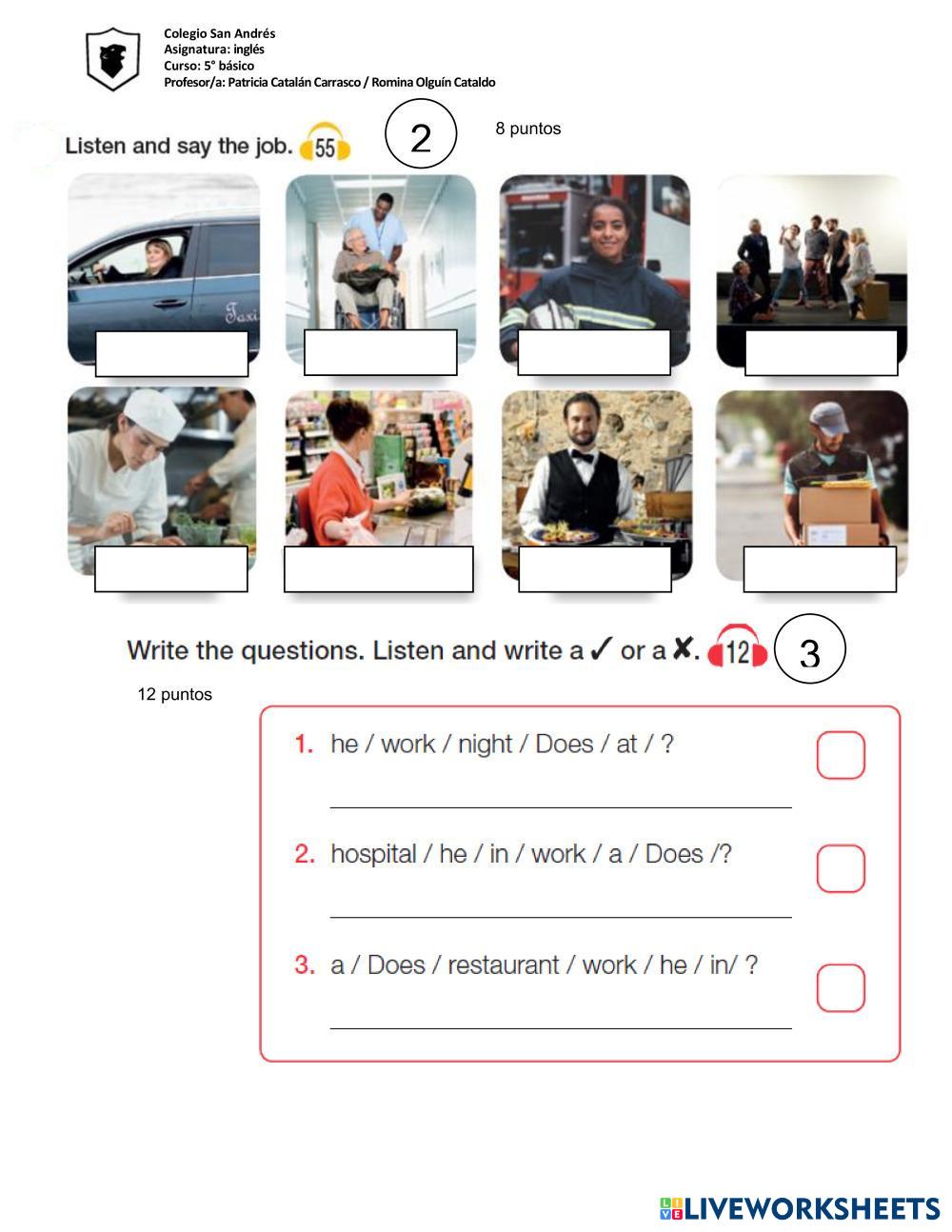 Colegio San Andrés
Asignatura: inglés
Curso: 5° básico
Profesor/a: Patricia Catalán Carrasco / Romina Olguín Cataldo

Listen and say the job. 55

2

8 puntos

Taxi

Write the questions. Listen and write a ✓ or a ✗. 12

3

12 puntos

1. he / work / night / Does / at / ?

2. hospital / he / in / work / a / Does /?

3. a / Does / restaurant / work / he / in/ ?

LIVEWORKSHEETS