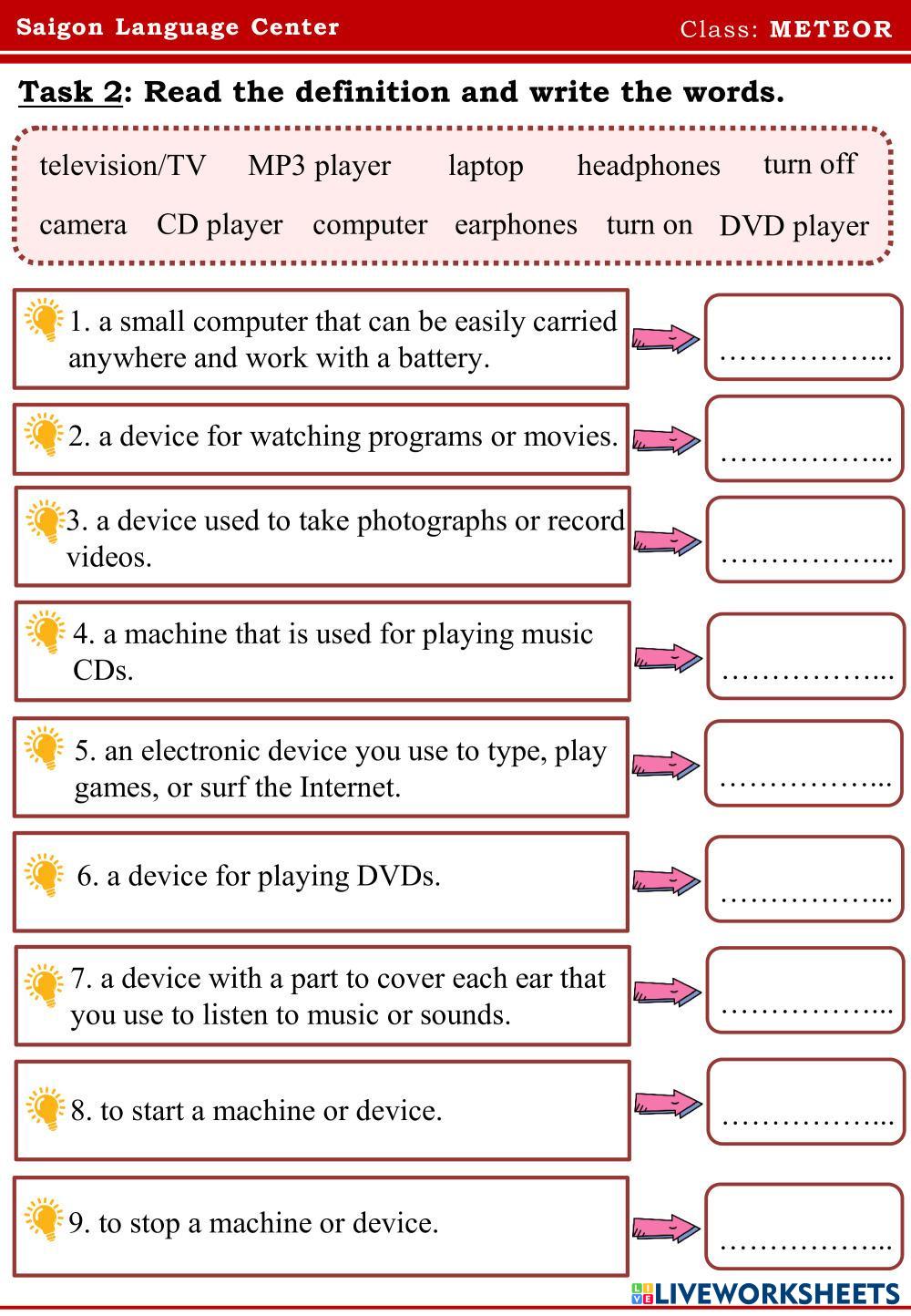 Saigon Language Center Class: METEOR

Task 2: Read the definition and write the words.

television/TV MP3 player laptop headphones turn off
camera CD player computer earphones turn on DVD player

1. a small computer that can be easily carried anywhere and work with a battery. ……………...

2. a device for watching programs or movies. ……………...

3. a device used to take photographs or record videos. ……………...

4. a machine that is used for playing music CDs. ……………...

5. an electronic device you use to type, play games, or surf the Internet. ……………...

6. a device for playing DVDs. ……………...

7. a device with a part to cover each ear that you use to listen to music or sounds. ……………...

8. to start a machine or device. ……………...

9. to stop a machine or device. ……………...

LIVEWORKSHEETS