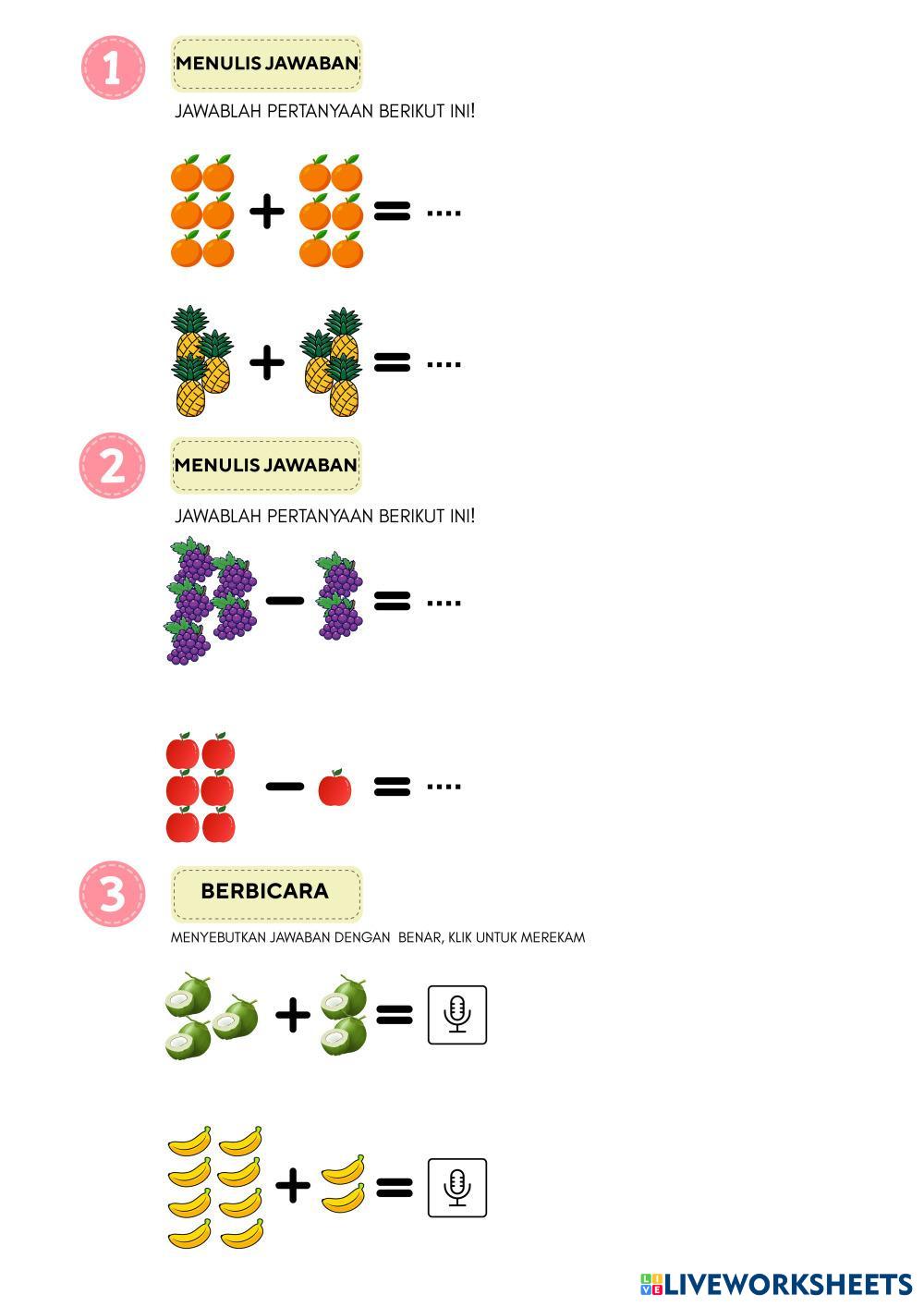 1

MENULIS JAWABAN

JAWABLAH PERTANYAAN BERIKUT INI!

+ = ....

+ = ....

2

MENULIS JAWABAN

JAWABLAH PERTANYAAN BERIKUT INI!

− = ....

− = ....

3

BERBICARA

MENYEBUTKAN JAWABAN DENGAN BENAR, KLIK UNTUK MEREKAM

+ =

+ =

LIVEWORKSHEETS