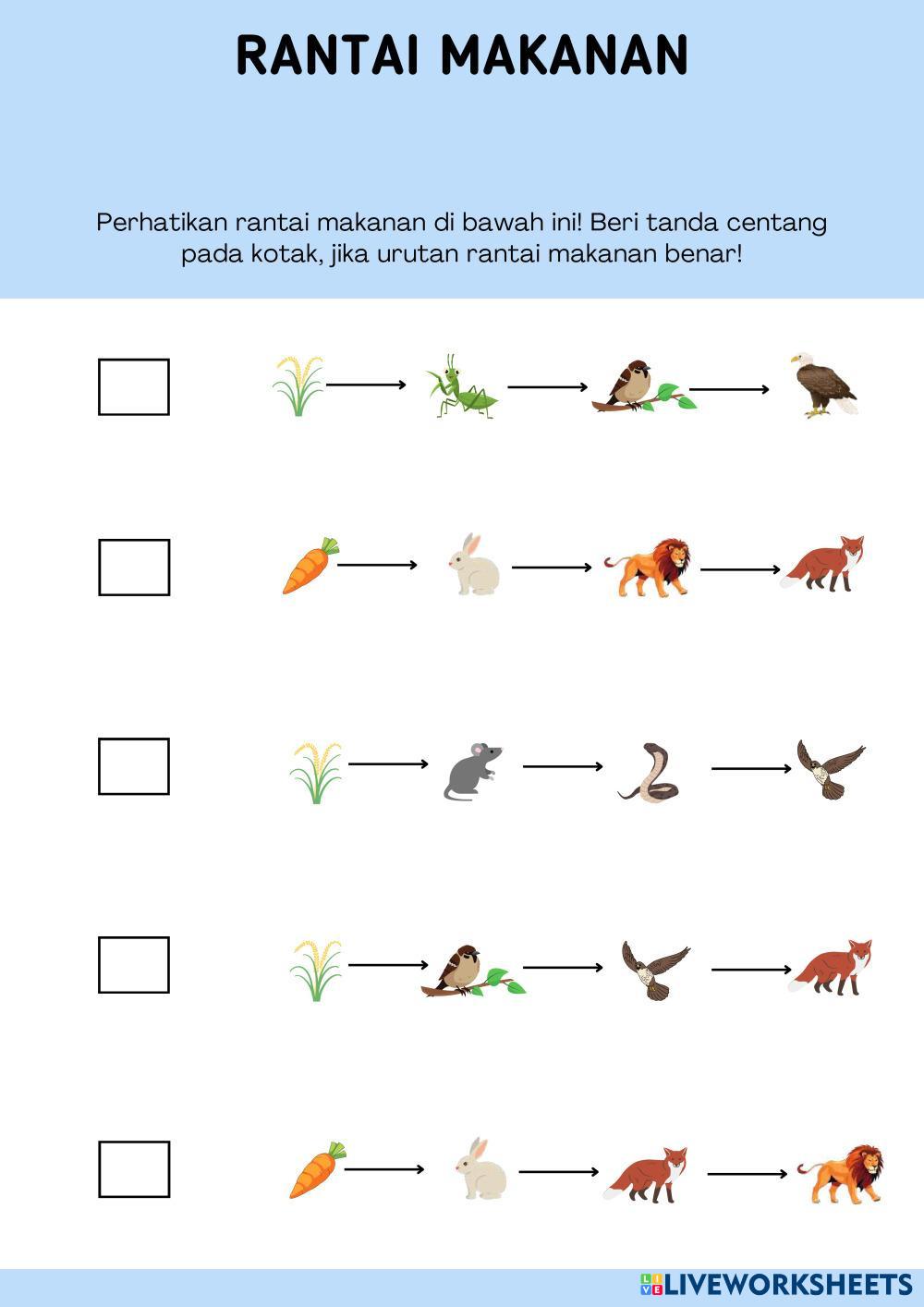 RANTAI MAKANAN

Perhatikan rantai makanan di bawah ini! Beri tanda centang pada kotak, jika urutan rantai makanan benar!

LIVEWORKSHEETS