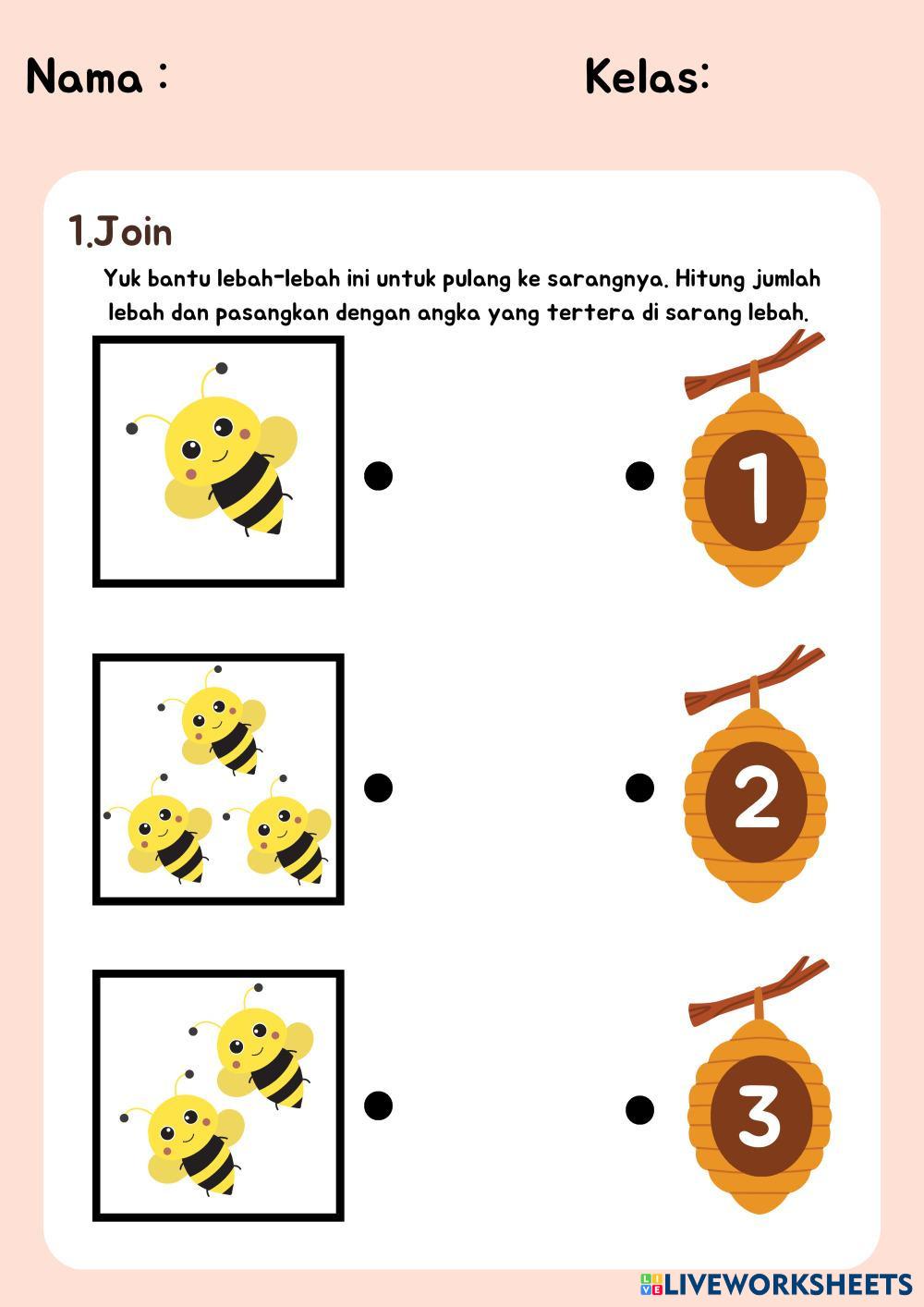 Nama :

Kelas:

1.Join

Yuk bantu lebah-lebah ini untuk pulang ke sarangnya. Hitung jumlah lebah dan pasangkan dengan angka yang tertera di sarang lebah.

1

2

3

LIVEWORKSHEETS