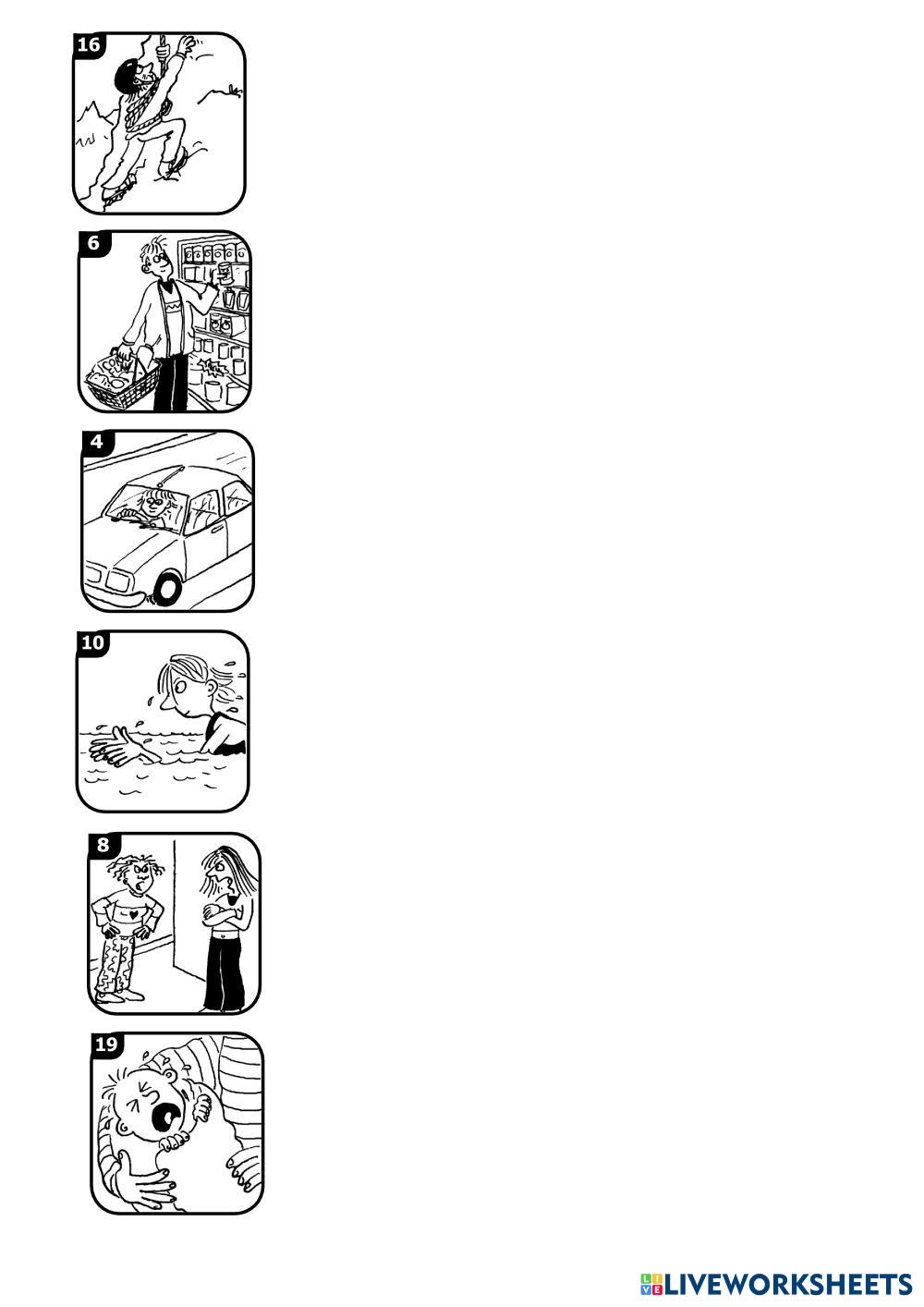 16

6

4

10

8

19

LIVEWORKSHEETS