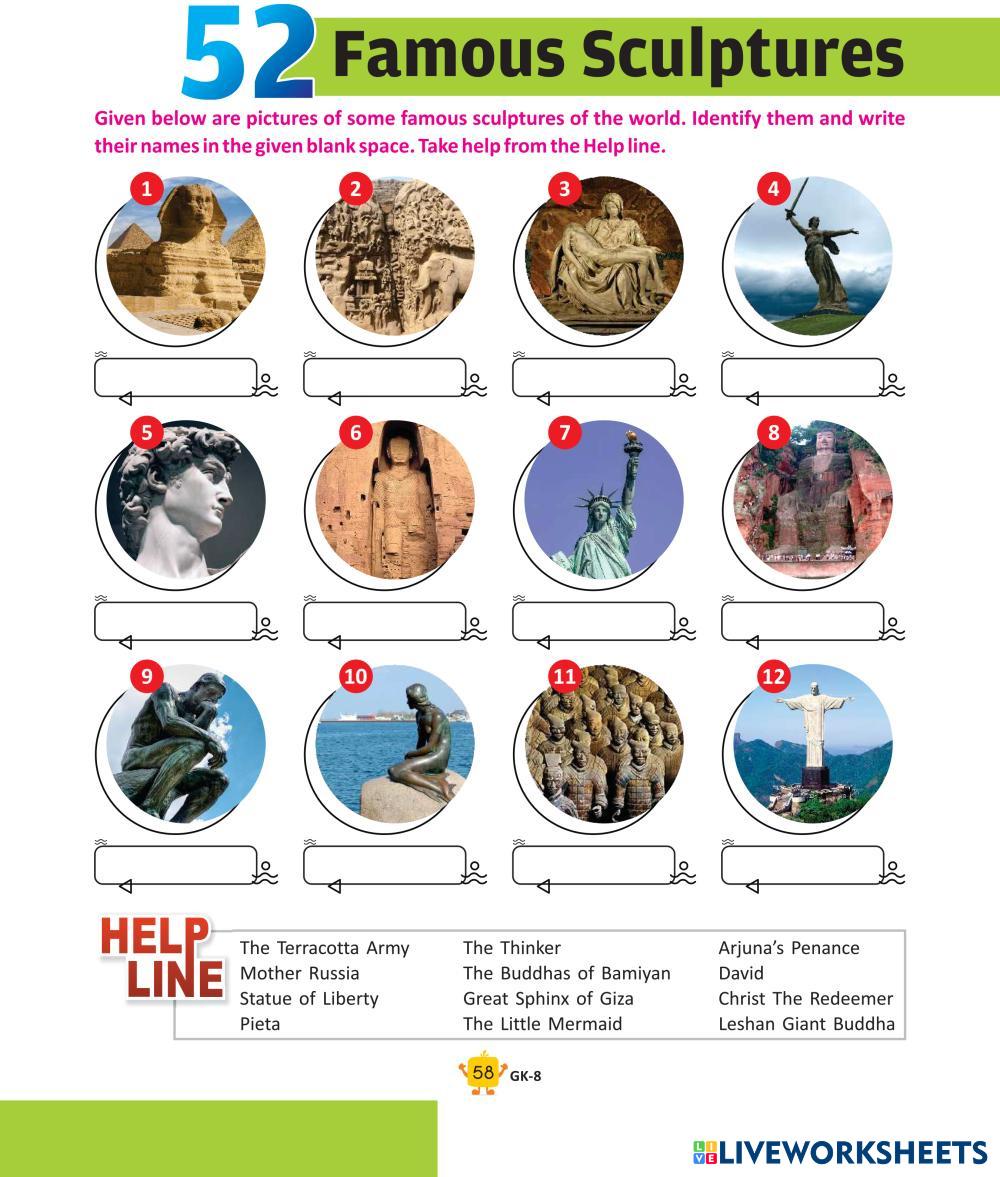 52 Famous Sculptures

Given below are pictures of some famous sculptures of the world. Identify them and write their names in the given blank space. Take help from the Help line.

1 2 3 4

5 6 7 8

9 10 11 12

HELP LINE

The Terracotta Army
Mother Russia
Statue of Liberty
Pieta

The Thinker
The Buddhas of Bamiyan
Great Sphinx of Giza
The Little Mermaid

Arjuna's Penance
David
Christ The Redeemer
Leshan Giant Buddha

58 GK-8

LIVEWORKSHEETS