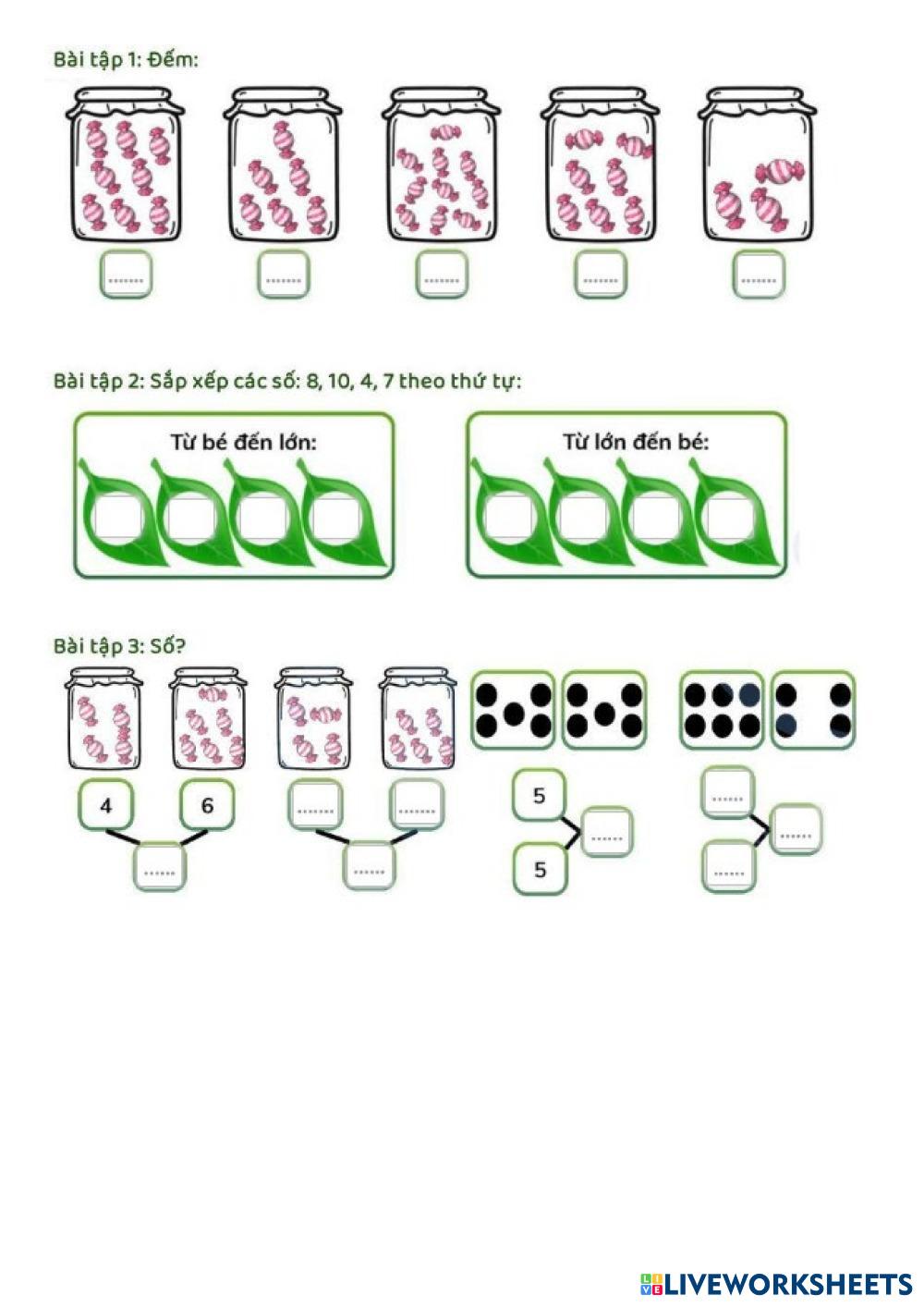 Bài tập 1: Đếm:

........ ........ ........ ........ ........

Bài tập 2: Sắp xếp các số: 8, 10, 4, 7 theo thứ tự:

Từ bé đến lớn:

Từ lớn đến bé:

Bài tập 3: Số?

4 6
.......

........ ........
.......

5
5
.......

.......
.......
.......

LIVEWORKSHEETS