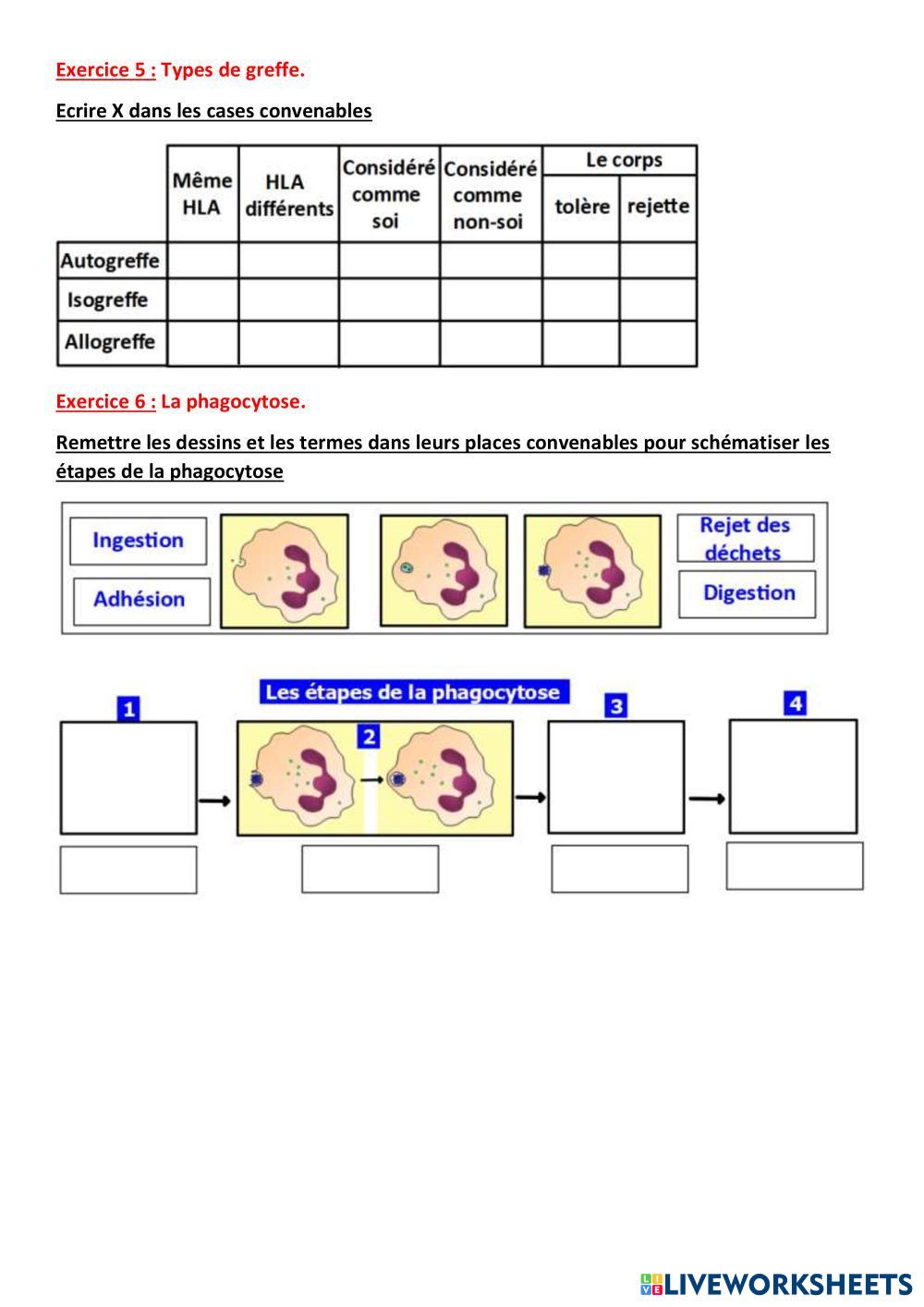 Exercice 5 : Types de greffe.

Ecrire X dans les cases convenables

| | Même HLA | HLA différents | Considéré comme soi | Considéré comme non-soi | Le corps tolère | Le corps rejette |
|---|---|---|---|---|---|---|
| Autogreffe | | | | | | |
| Isogreffe | | | | | | |
| Allogreffe | | | | | | |

Exercice 6 : La phagocytose.

Remettre les dessins et les termes dans leurs places convenables pour schématiser les étapes de la phagocytose

Ingestion

Adhésion

Rejet des déchets

Digestion

Les étapes de la phagocytose

1

2

3

4

LIVEWORKSHEETS