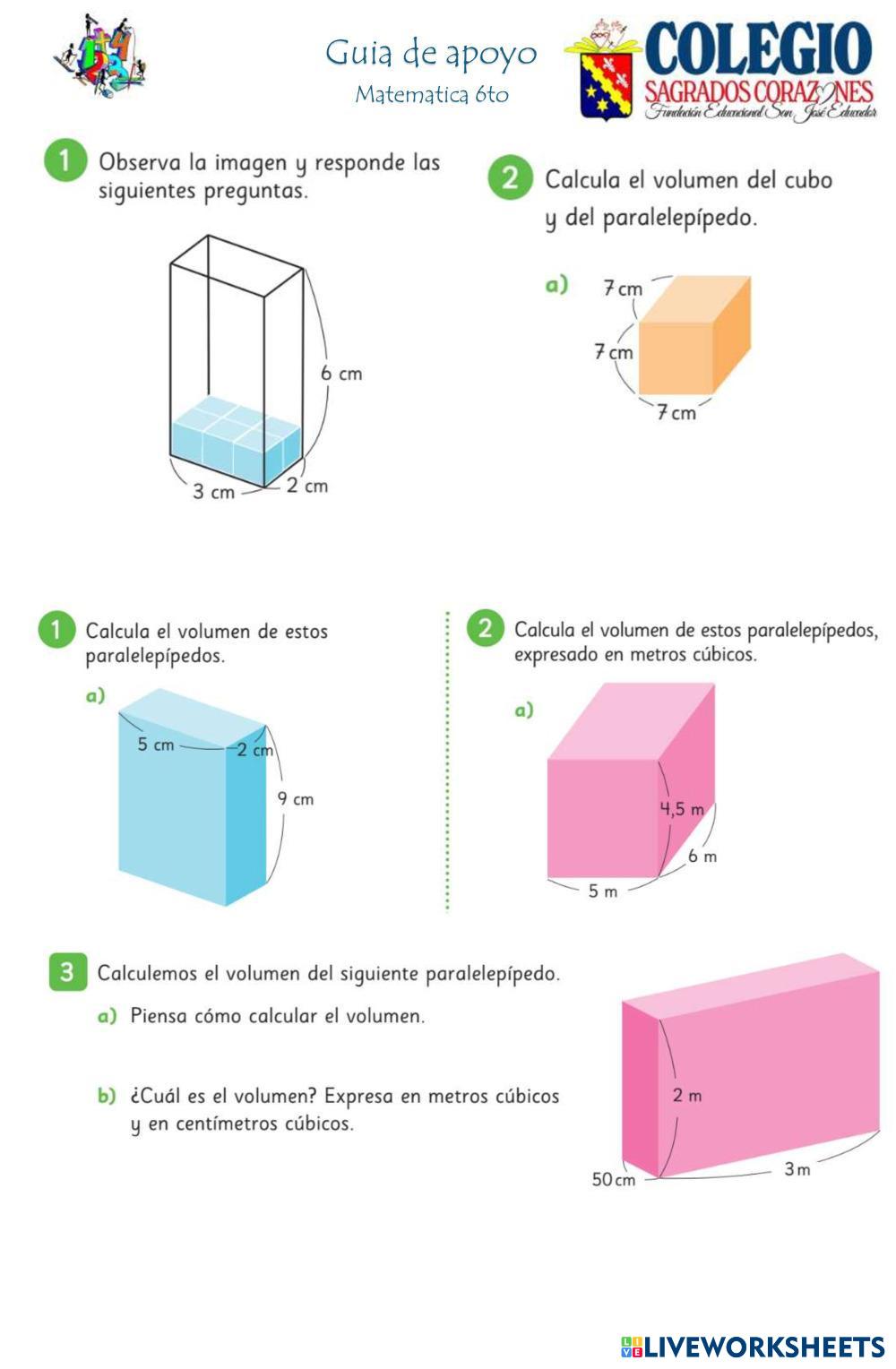 Guia de apoyo
Matematica 6to

COLEGIO
SAGRADOS CORAZONES
Fundación Educacional San José Educador

1 Observa la imagen y responde las siguientes preguntas.

6 cm
3 cm
2 cm

2 Calcula el volumen del cubo y del paralelepípedo.

a)
7 cm
7 cm
7 cm

1 Calcula el volumen de estos paralelepípedos.

a)
5 cm
2 cm
9 cm

2 Calcula el volumen de estos paralelepípedos, expresado en metros cúbicos.

a)
4,5 m
6 m
5 m

3 Calculemos el volumen del siguiente paralelepípedo.

a) Piensa cómo calcular el volumen.

b) ¿Cuál es el volumen? Expresa en metros cúbicos y en centímetros cúbicos.

2 m
50 cm
3 m

LIVEWORKSHEETS