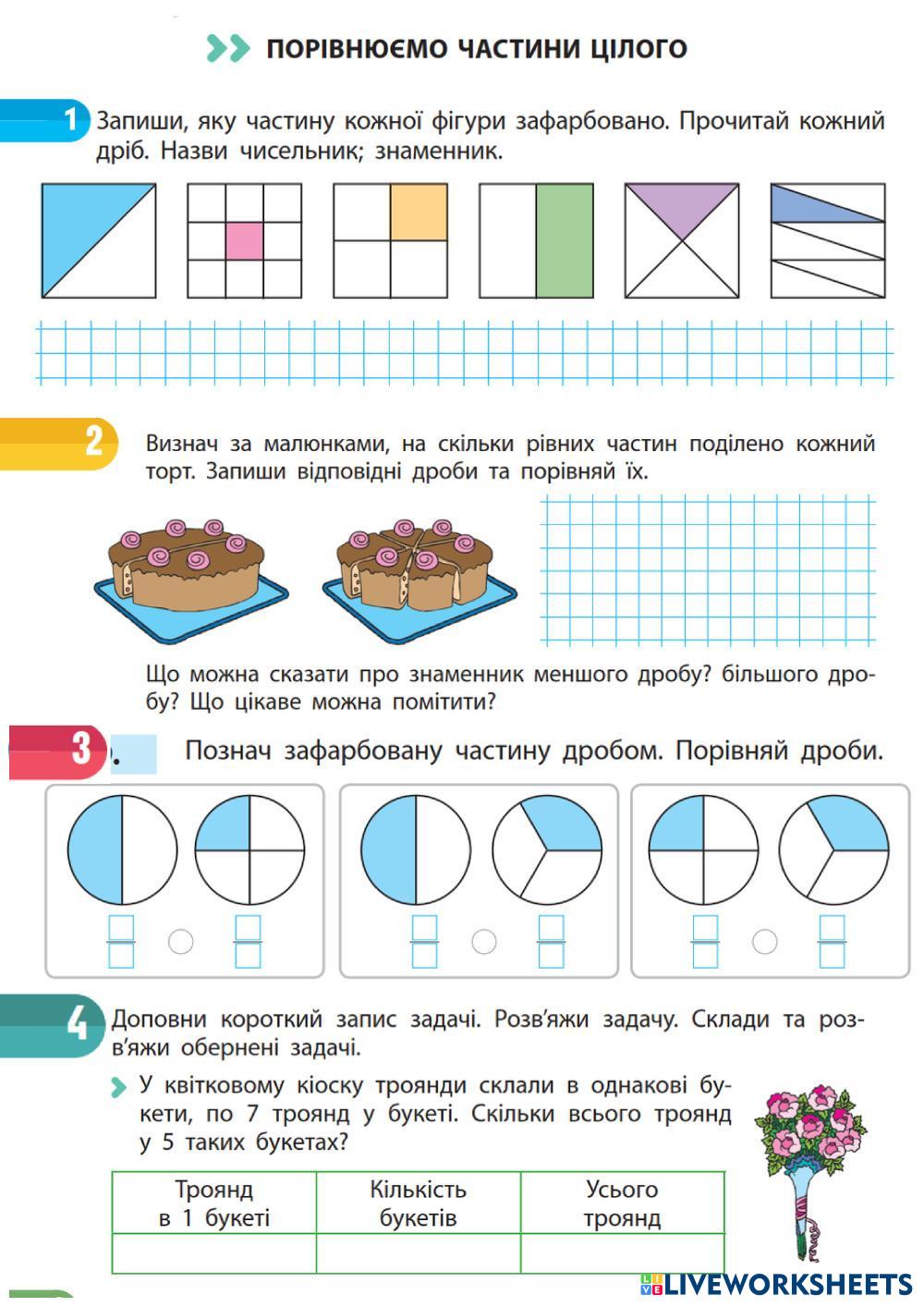 ПОРІВНЮЄМО ЧАСТИНИ ЦІЛОГО

1 Запиши, яку частину кожної фігури зафарбовано. Прочитай кожний дріб. Назви чисельник; знаменник.

2 Визнач за малюнками, на скільки рівних частин поділено кожний торт. Запиши відповідні дроби та порівняй їх.

Що можна сказати про знаменник меншого дробу? більшого дробу? Що цікаве можна помітити?

3. Познач зафарбовану частину дробом. Порівняй дроби.

4 Доповни короткий запис задачі. Розв'яжи задачу. Склади та розв'яжи обернені задачі.

У квітковому кіоску троянди склали в однакові букети, по 7 троянд у букеті. Скільки всього троянд у 5 таких букетах?

| Троянд в 1 букеті | Кількість букетів | Усього троянд |
|---|---|---|
| | | |

LIVEWORKSHEETS