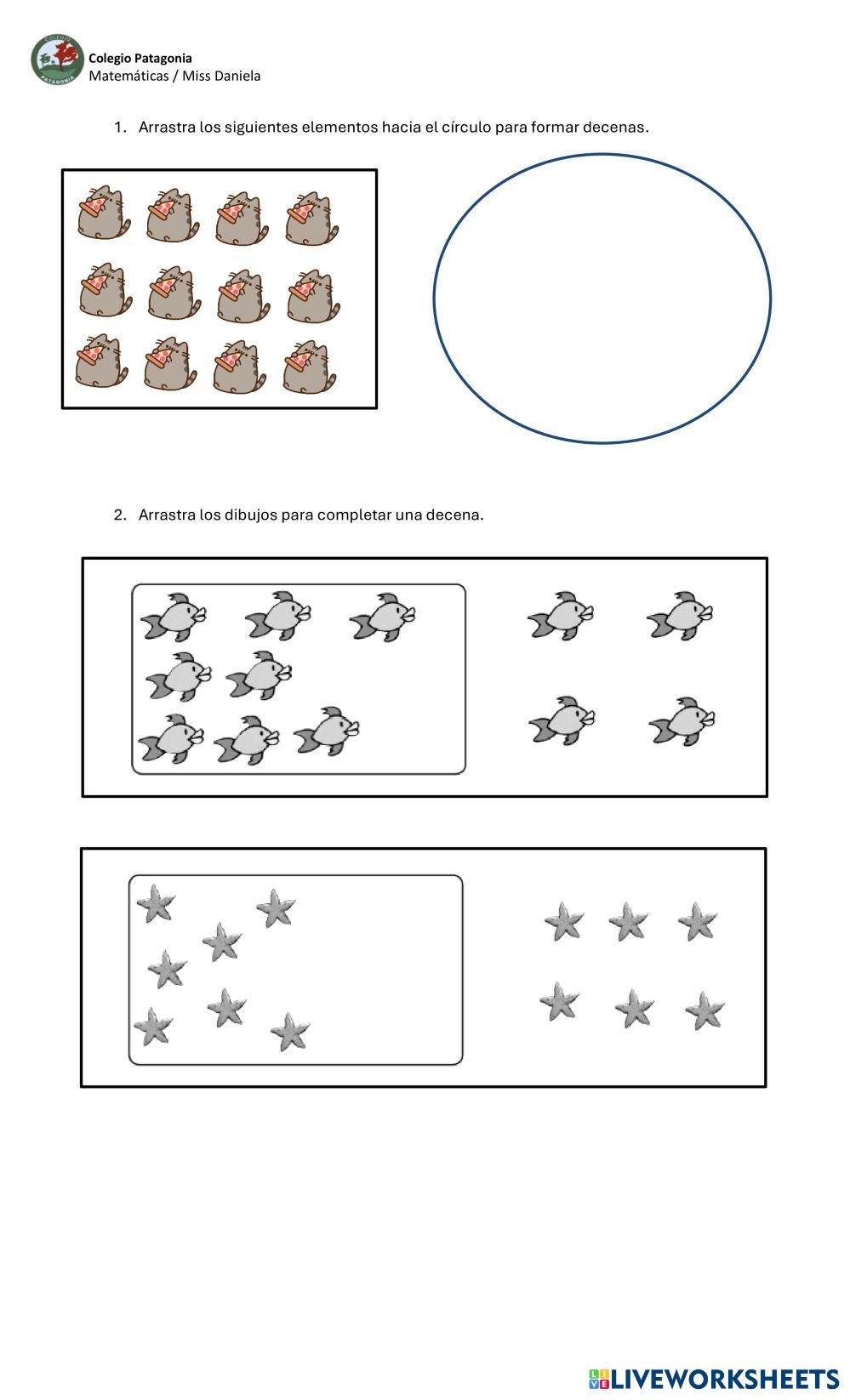 COLEGIO PATAGONIA

Colegio Patagonia
Matemáticas / Miss Daniela

1. Arrastra los siguientes elementos hacia el círculo para formar decenas.

2. Arrastra los dibujos para completar una decena.

LIVEWORKSHEETS