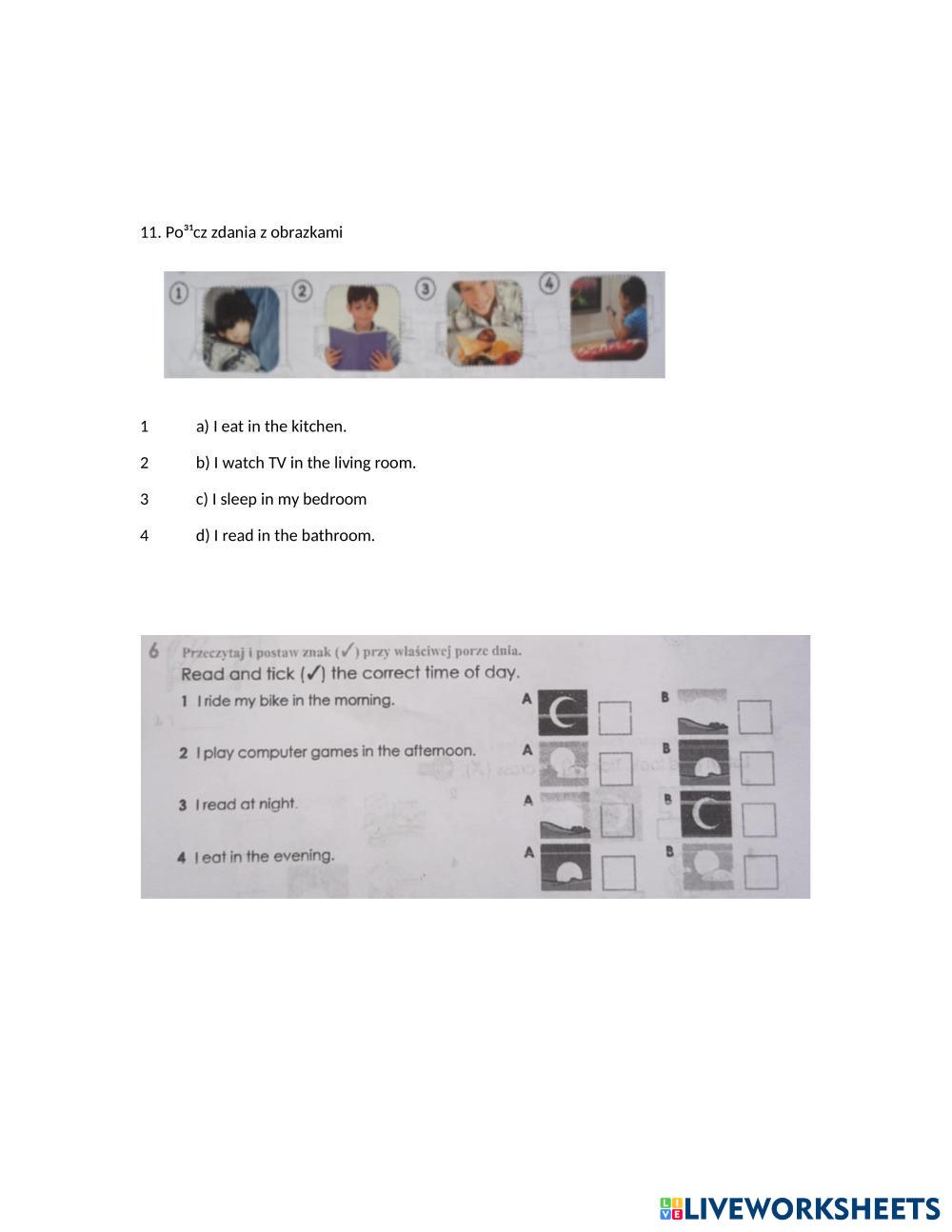 11. Po³¹cz zdania z obrazkami

1 2 3 4

1 a) I eat in the kitchen.

2 b) I watch TV in the living room.

3 c) I sleep in my bedroom

4 d) I read in the bathroom.

6 Przeczytaj i postaw znak (✓) przy właściwej porze dnia.
Read and tick (✓) the correct time of day.

1 I ride my bike in the morning. A B

2 I play computer games in the afternoon. A B

3 I read at night. A B

4 I eat in the evening. A B

LIVEWORKSHEETS