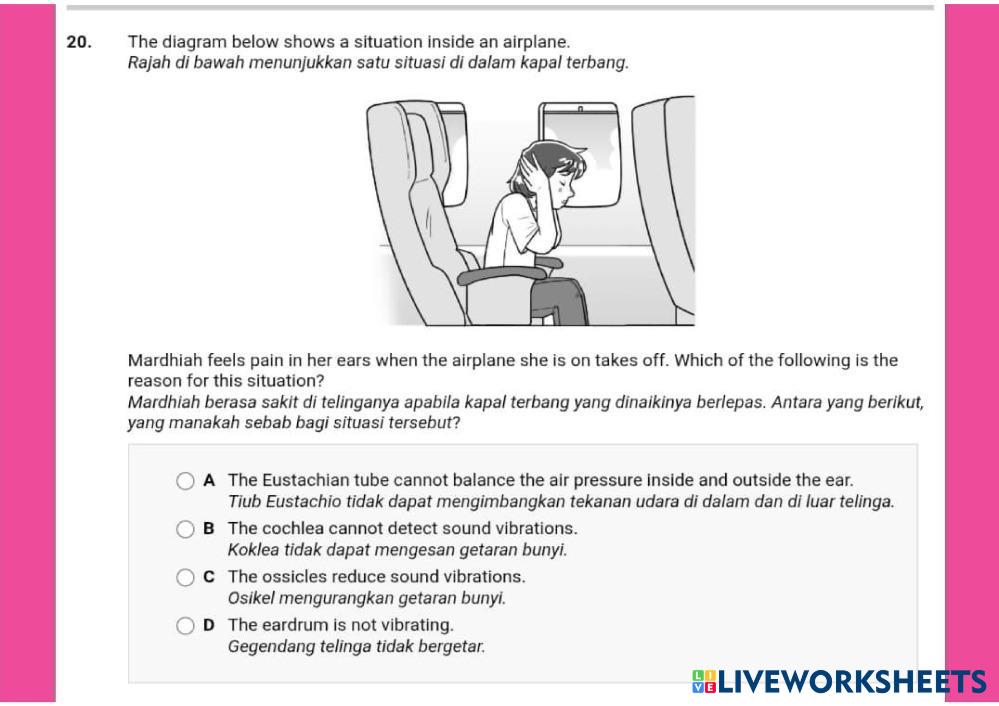 20. The diagram below shows a situation inside an airplane.
Rajah di bawah menunjukkan satu situasi di dalam kapal terbang.

Mardhiah feels pain in her ears when the airplane she is on takes off. Which of the following is the reason for this situation?
Mardhiah berasa sakit di telinganya apabila kapal terbang yang dinaikinya berlepas. Antara yang berikut, yang manakah sebab bagi situasi tersebut?

A The Eustachian tube cannot balance the air pressure inside and outside the ear.
Tiub Eustachio tidak dapat mengimbangkan tekanan udara di dalam dan di luar telinga.

B The cochlea cannot detect sound vibrations.
Koklea tidak dapat mengesan getaran bunyi.

C The ossicles reduce sound vibrations.
Osikel mengurangkan getaran bunyi.

D The eardrum is not vibrating.
Gegendang telinga tidak bergetar.

LIVEWORKSHEETS