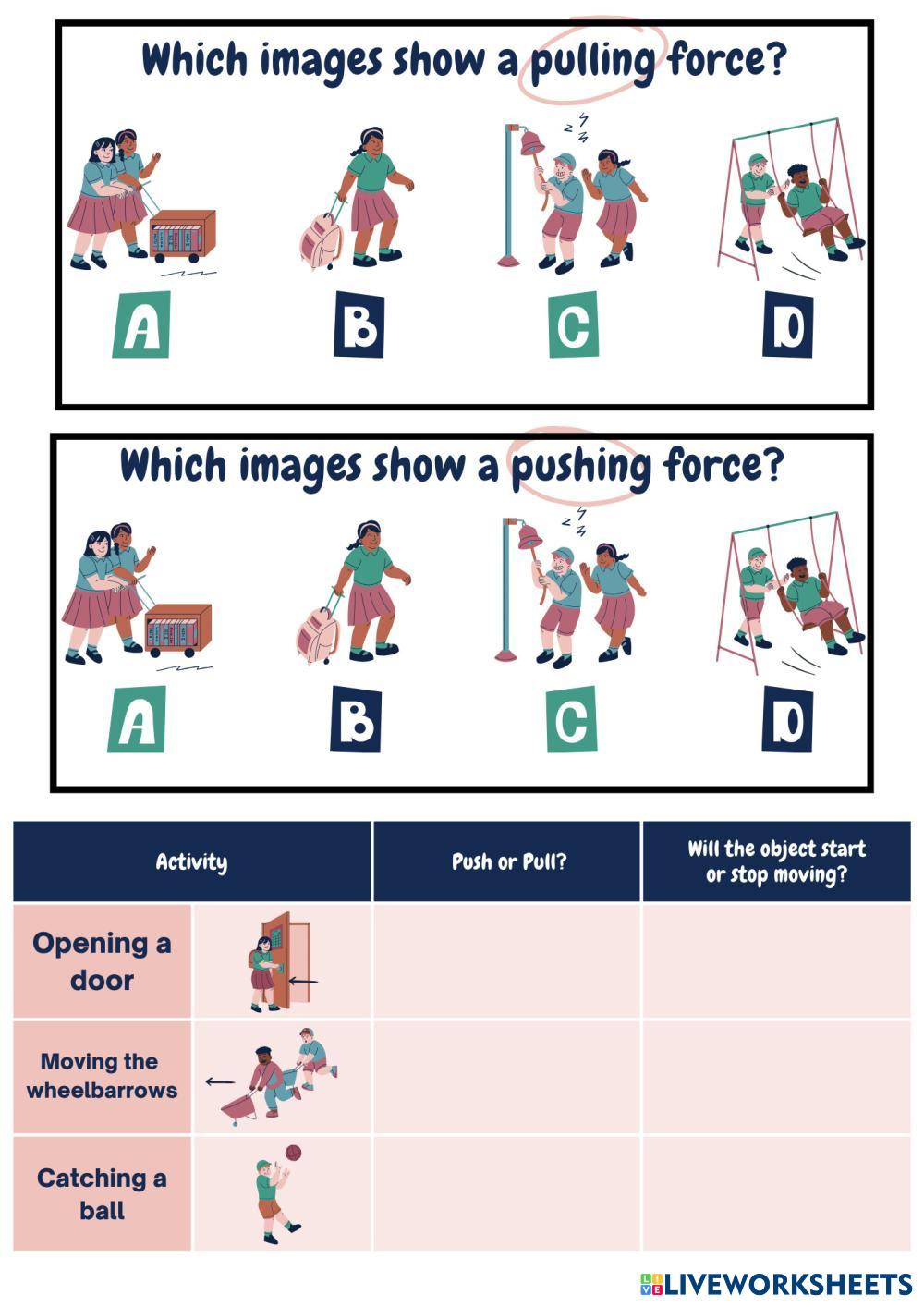 Which images show a pulling force?

A

B

C

D

Which images show a pushing force?

A

B

C

D

| Activity | | Push or Pull? | Will the object start or stop moving? |
|---|---|---|---|
| Opening a door | | | |
| Moving the wheelbarrows | | | |
| Catching a ball | | | |

LIVEWORKSHEETS