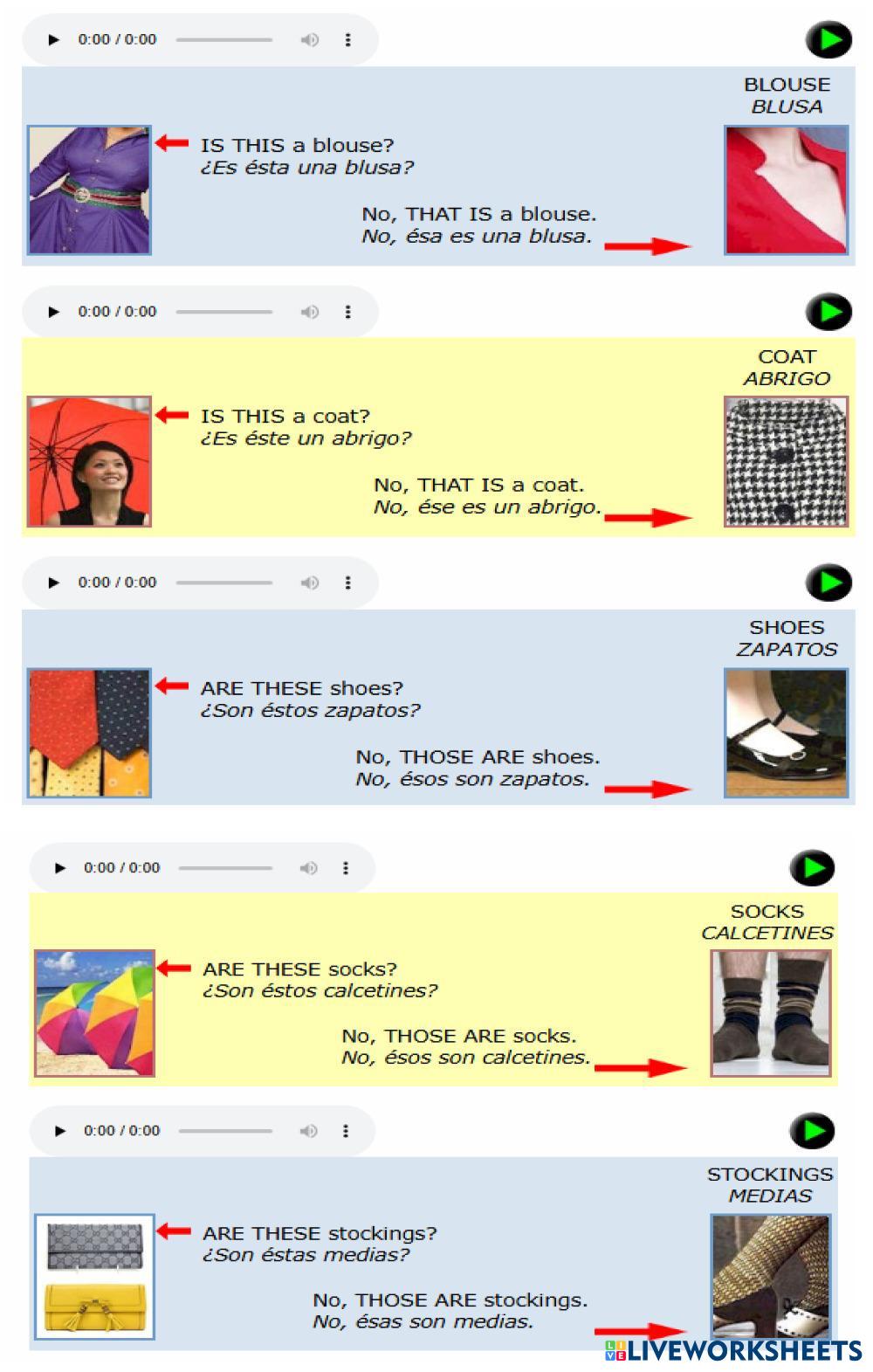 0:00 / 0:00

BLOUSE
BLUSA

IS THIS a blouse?
¿Es ésta una blusa?

No, THAT IS a blouse.
No, ésa es una blusa.

0:00 / 0:00

COAT
ABRIGO

IS THIS a coat?
¿Es éste un abrigo?

No, THAT IS a coat.
No, ése es un abrigo.

0:00 / 0:00

SHOES
ZAPATOS

ARE THESE shoes?
¿Son éstos zapatos?

No, THOSE ARE shoes.
No, ésos son zapatos.

0:00 / 0:00

SOCKS
CALCETINES

ARE THESE socks?
¿Son éstos calcetines?

No, THOSE ARE socks.
No, ésos son calcetines.

0:00 / 0:00

STOCKINGS
MEDIAS

ARE THESE stockings?
¿Son éstas medias?

No, THOSE ARE stockings.
No, ésas son medias.

LIVEWORKSHEETS