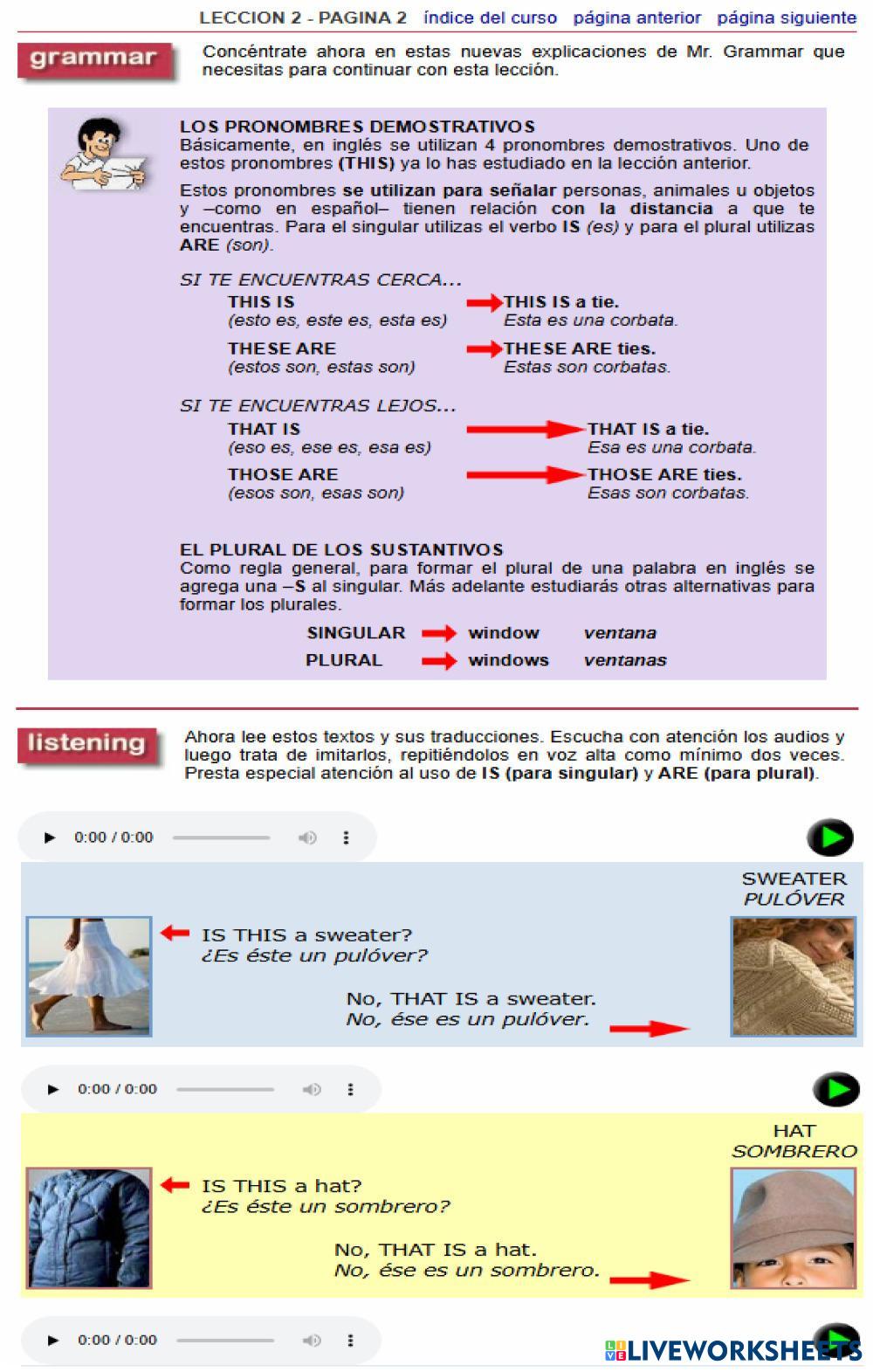 LECCION 2 - PAGINA 2 índice del curso página anterior página siguiente

grammar

Concéntrate ahora en estas nuevas explicaciones de Mr. Grammar que necesitas para continuar con esta lección.

LOS PRONOMBRES DEMOSTRATIVOS
Básicamente, en inglés se utilizan 4 pronombres demostrativos. Uno de estos pronombres (THIS) ya lo has estudiado en la lección anterior.

Estos pronombres se utilizan para señalar personas, animales u objetos y –como en español– tienen relación con la distancia a que te encuentras. Para el singular utilizas el verbo IS (es) y para el plural utilizas ARE (son).

SI TE ENCUENTRAS CERCA...
THIS IS
(esto es, este es, esta es)
THIS IS a tie.
Esta es una corbata.
THESE ARE
(estos son, estas son)
THESE ARE ties.
Estas son corbatas.

SI TE ENCUENTRAS LEJOS...
THAT IS
(eso es, ese es, esa es)
THAT IS a tie.
Esa es una corbata.
THOSE ARE
(esos son, esas son)
THOSE ARE ties.
Esas son corbatas.

EL PLURAL DE LOS SUSTANTIVOS
Como regla general, para formar el plural de una palabra en inglés se agrega una –S al singular. Más adelante estudiarás otras alternativas para formar los plurales.
SINGULAR window ventana
PLURAL windows ventanas

listening

Ahora lee estos textos y sus traducciones. Escucha con atención los audios y luego trata de imitarlos, repitiéndolos en voz alta como mínimo dos veces. Presta especial atención al uso de IS (para singular) y ARE (para plural).

0:00 / 0:00

SWEATER
PULÓVER
IS THIS a sweater?
¿Es éste un pulóver?
No, THAT IS a sweater.
No, ése es un pulóver.

0:00 / 0:00

HAT
SOMBRERO
IS THIS a hat?
¿Es éste un sombrero?
No, THAT IS a hat.
No, ése es un sombrero.

0:00 / 0:00

LIVEWORKSHEETS