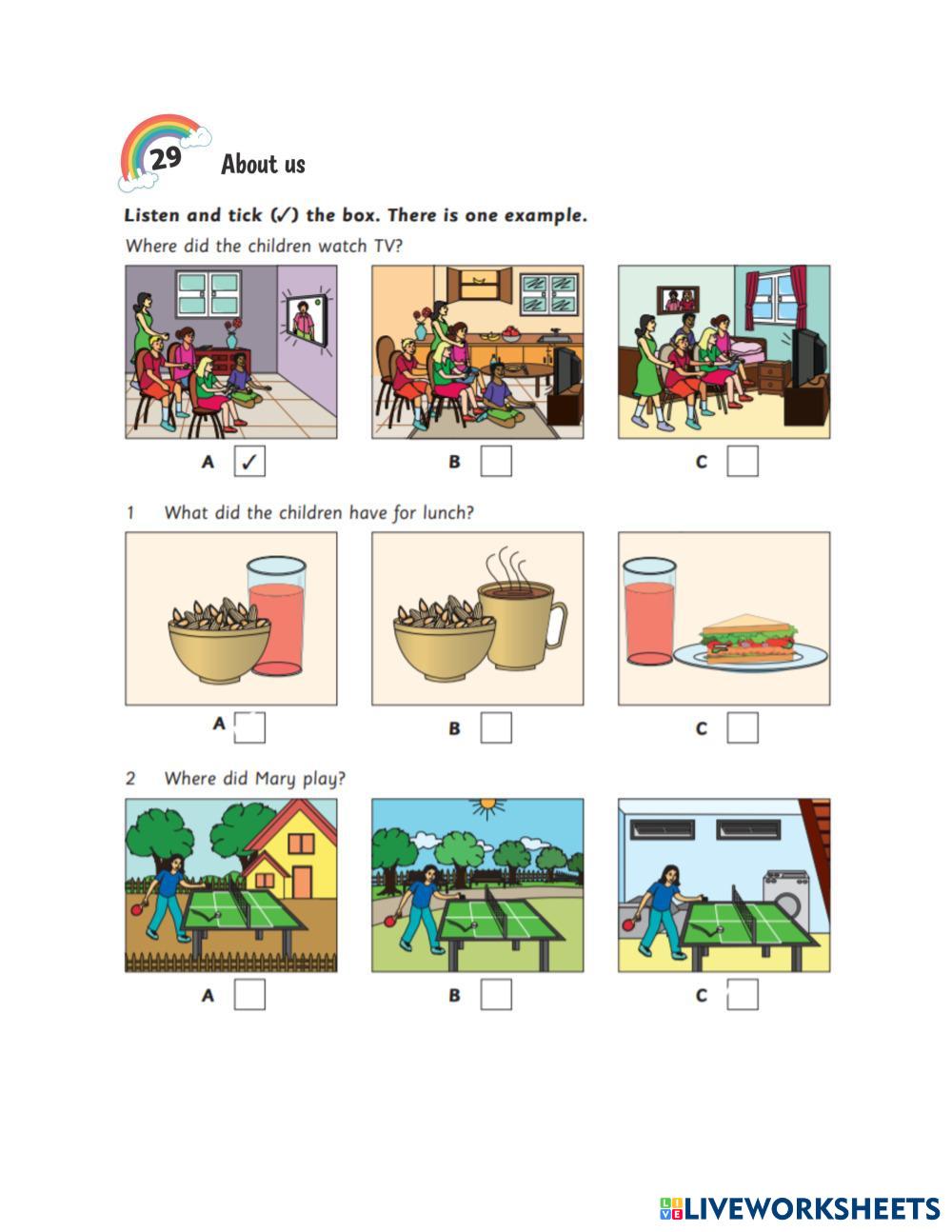 29 About us

Listen and tick (✓) the box. There is one example.

Where did the children watch TV?

A ✓ B C

1 What did the children have for lunch?

A B C

2 Where did Mary play?

A B C

LIVEWORKSHEETS