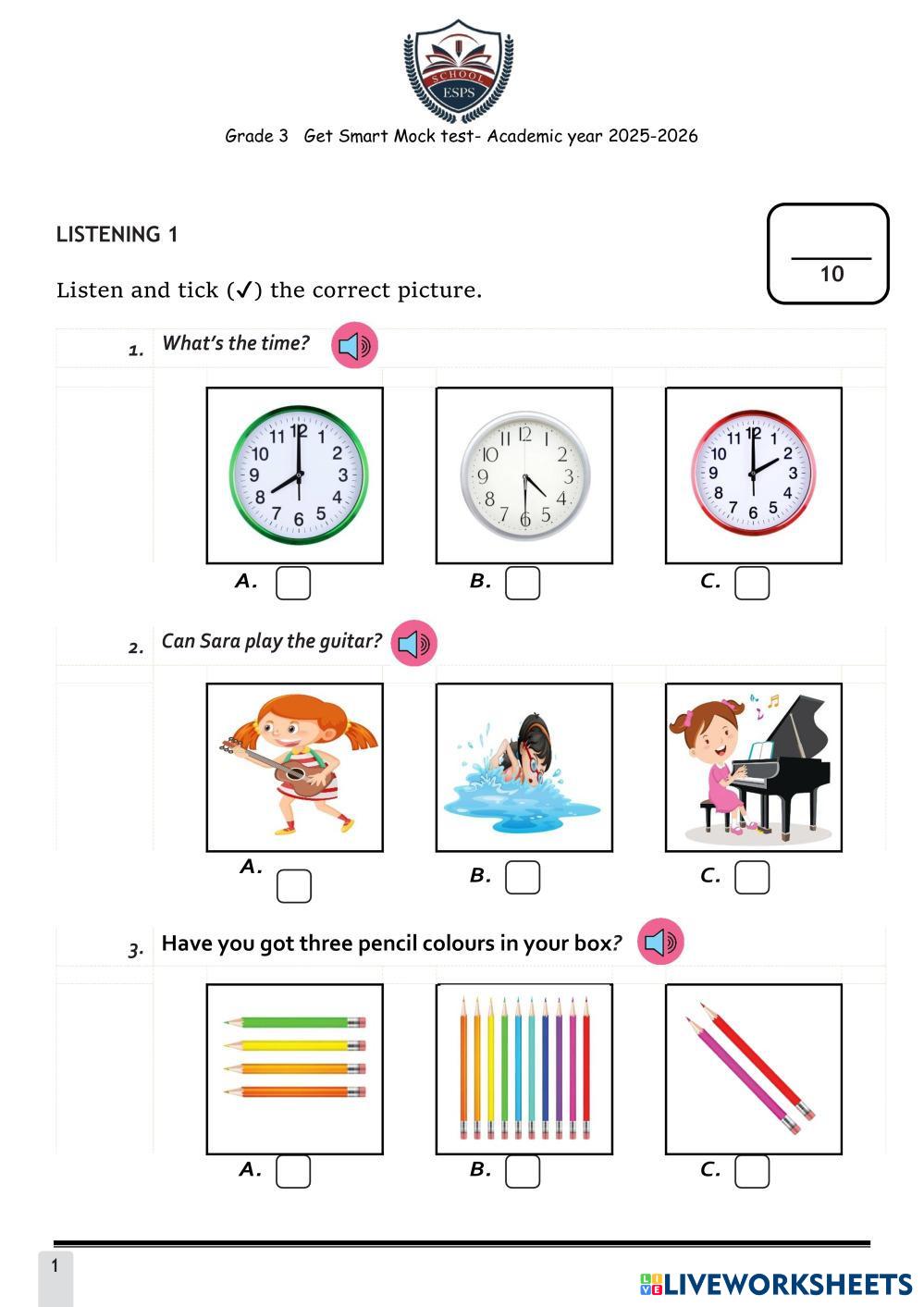 SCHOOL
ESPS

Grade 3 Get Smart Mock test- Academic year 2025-2026

LISTENING 1

10

Listen and tick (✓) the correct picture.

1. What's the time?

11 12 1 2 3 4 5 6 7 8 9 10

11 12 1 2 3 4 5 6 7 8 9 10

11 12 1 2 3 4 5 6 7 8 9 10

A.
B.
C.

2. Can Sara play the guitar?

A.
B.
C.

3. Have you got three pencil colours in your box?

A.
B.
C.

1

LIVEWORKSHEETS