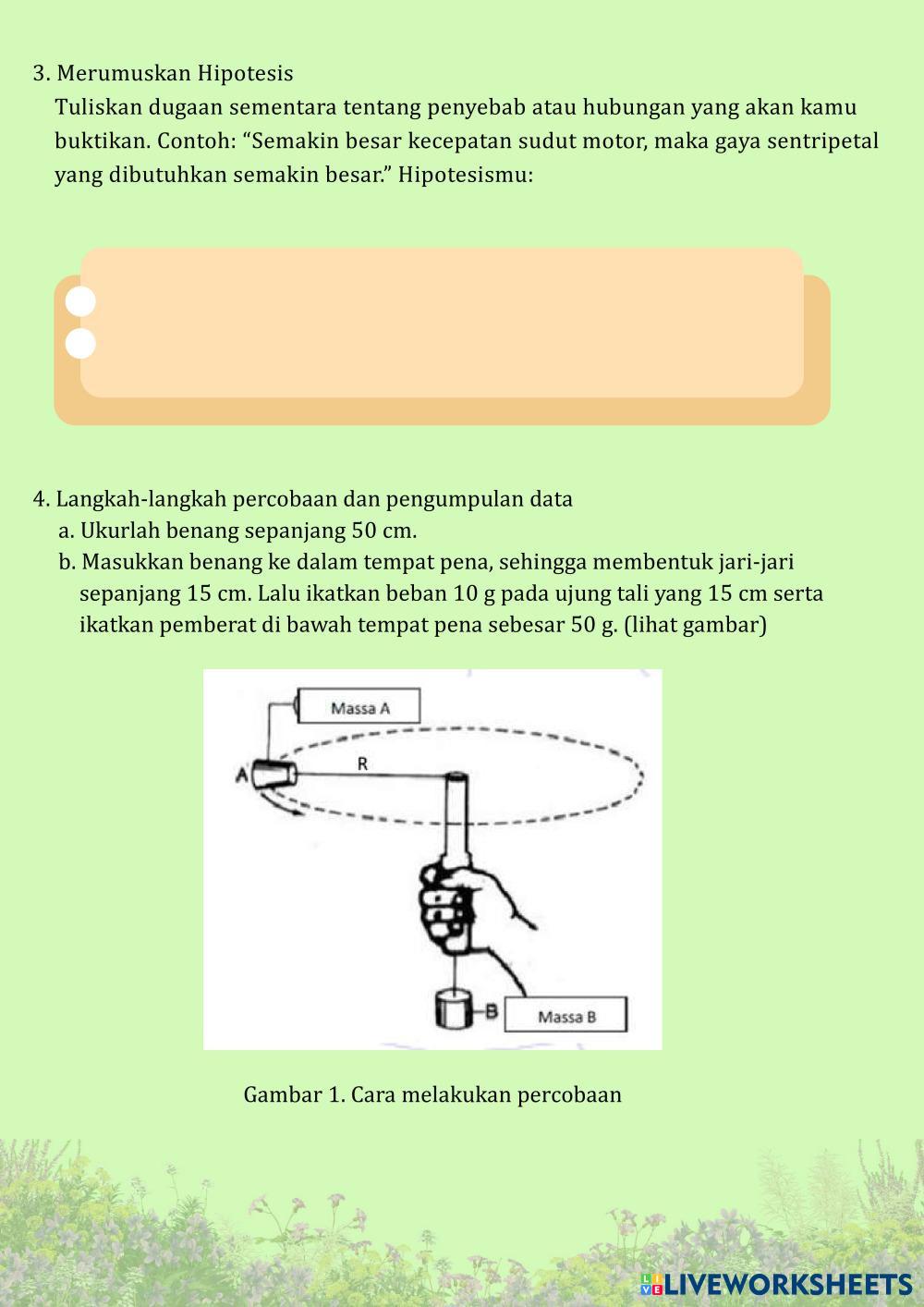 3. Merumuskan Hipotesis

Tuliskan dugaan sementara tentang penyebab atau hubungan yang akan kamu buktikan. Contoh: “Semakin besar kecepatan sudut motor, maka gaya sentripetal yang dibutuhkan semakin besar.” Hipotesismu:

4. Langkah-langkah percobaan dan pengumpulan data

a. Ukurlah benang sepanjang 50 cm.

b. Masukkan benang ke dalam tempat pena, sehingga membentuk jari-jari sepanjang 15 cm. Lalu ikatkan beban 10 g pada ujung tali yang 15 cm serta ikatkan pemberat di bawah tempat pena sebesar 50 g. (lihat gambar)

Massa A

A

R

B

Massa B

Gambar 1. Cara melakukan percobaan

LIVEWORKSHEETS