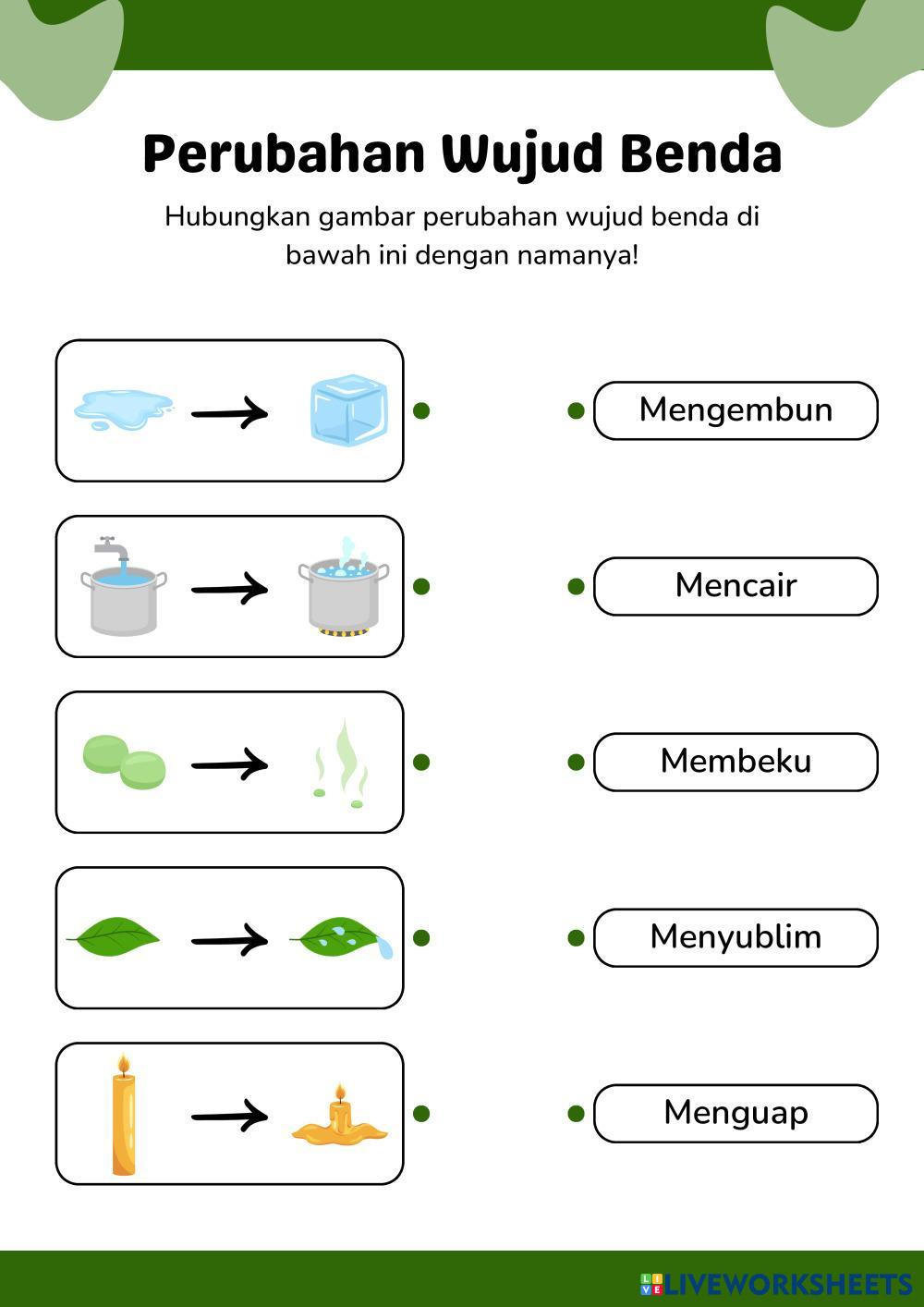 Perubahan Wujud Benda

Hubungkan gambar perubahan wujud benda di bawah ini dengan namanya!

Mengembun

Mencair

Membeku

Menyublim

Menguap

LIVEWORKSHEETS