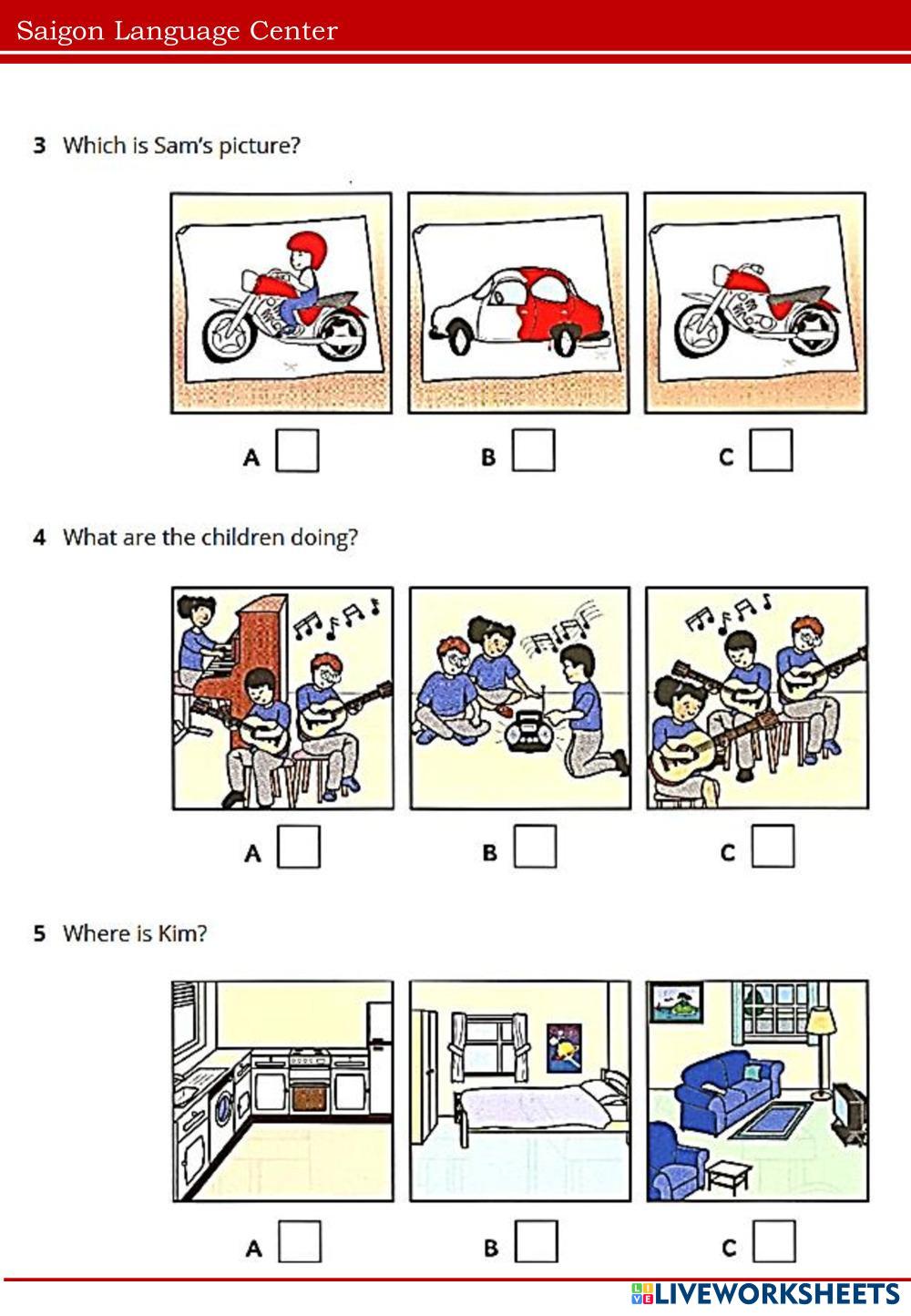 Saigon Language Center

3 Which is Sam's picture?

A B C

4 What are the children doing?

A B C

5 Where is Kim?

A B C

LIVEWORKSHEETS