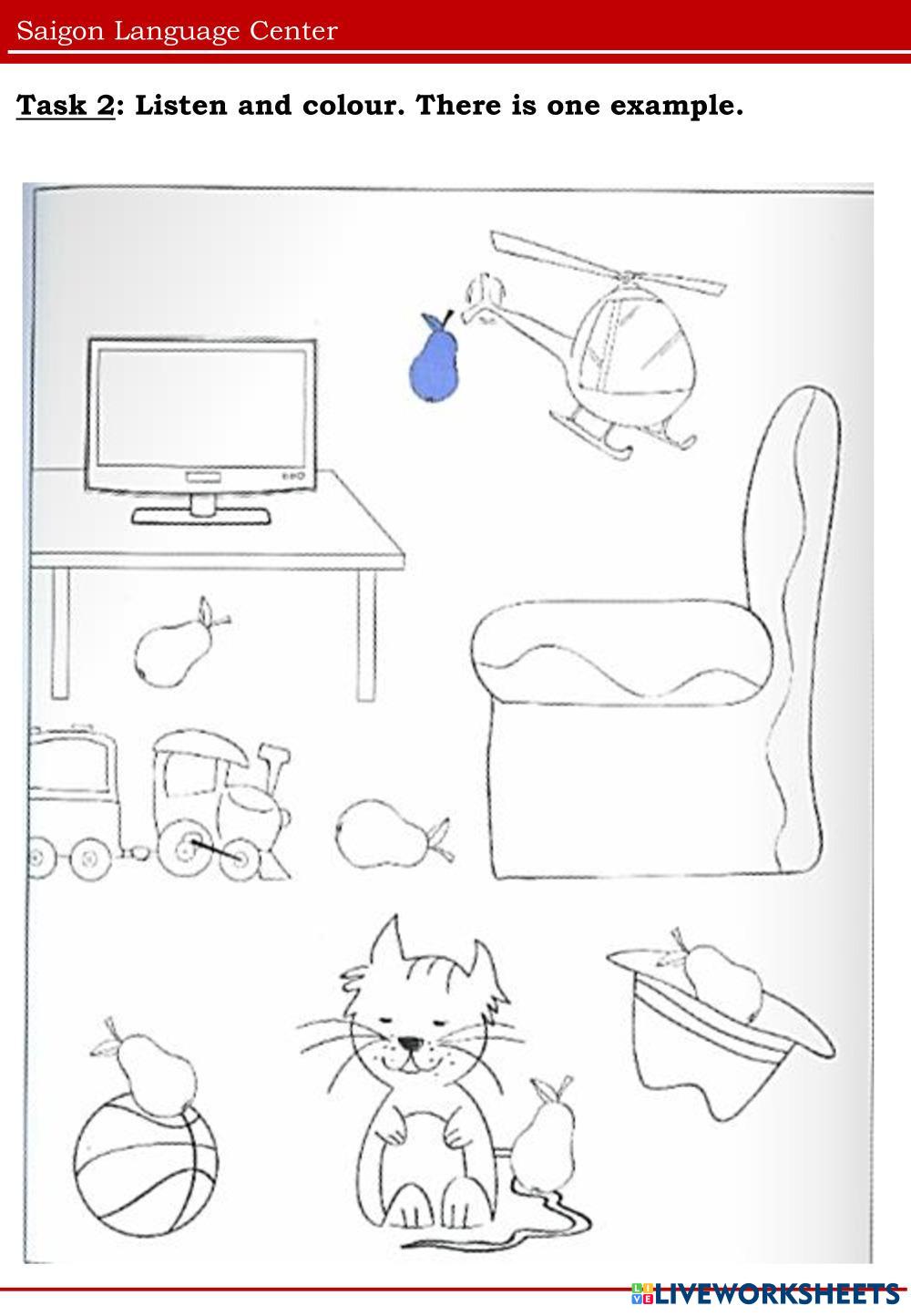 Saigon Language Center

Task 2: Listen and colour. There is one example.

LIVEWORKSHEETS