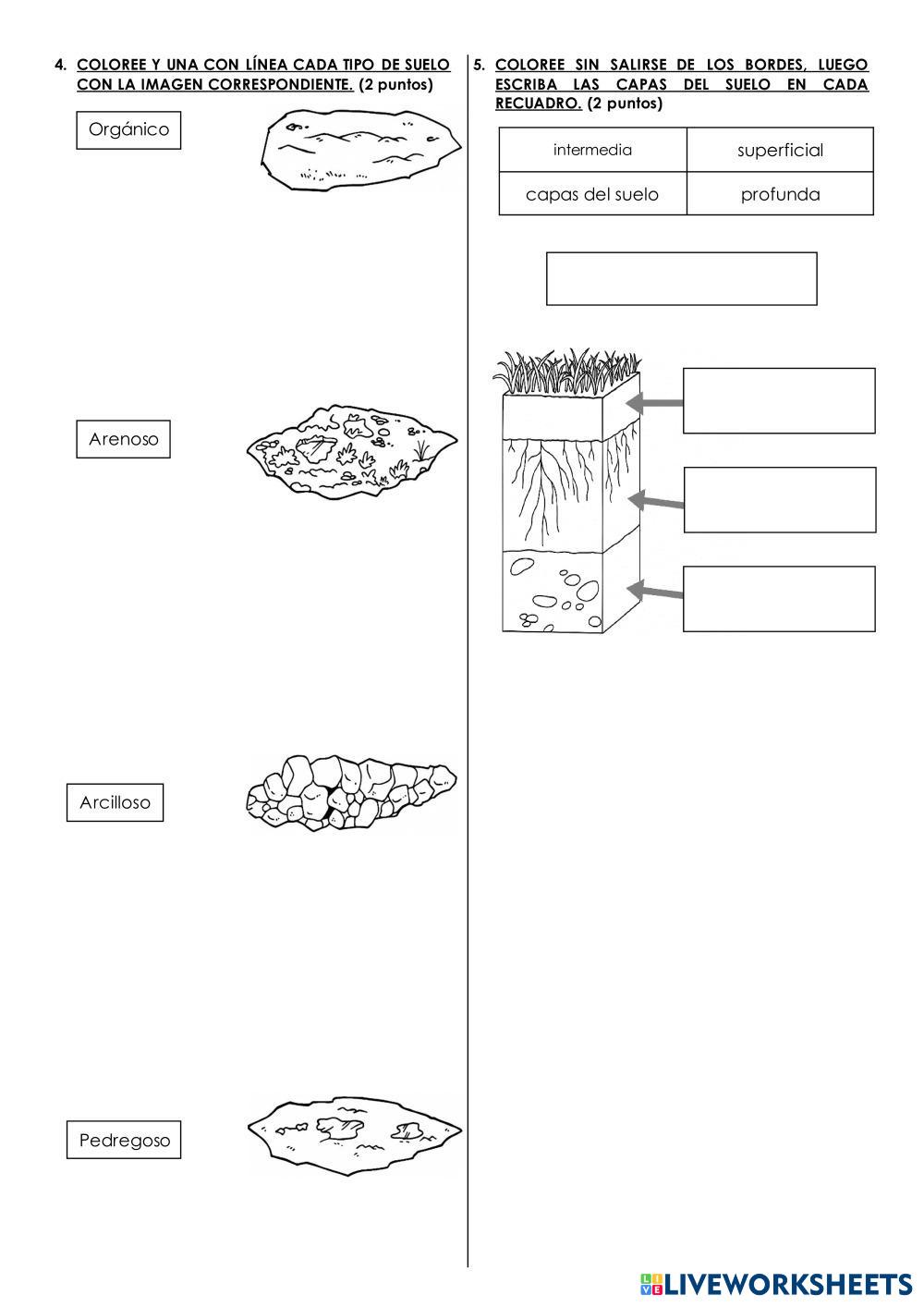 4. COLOREE Y UNA CON LÍNEA CADA TIPO DE SUELO CON LA IMAGEN CORRESPONDIENTE. (2 puntos)

Orgánico

Arenoso

Arcilloso

Pedregoso

5. COLOREE SIN SALIRSE DE LOS BORDES, LUEGO ESCRIBA LAS CAPAS DEL SUELO EN CADA RECUADRO. (2 puntos)

| intermedia | superficial |
|---|---|
| capas del suelo | profunda |

LIVEWORKSHEETS