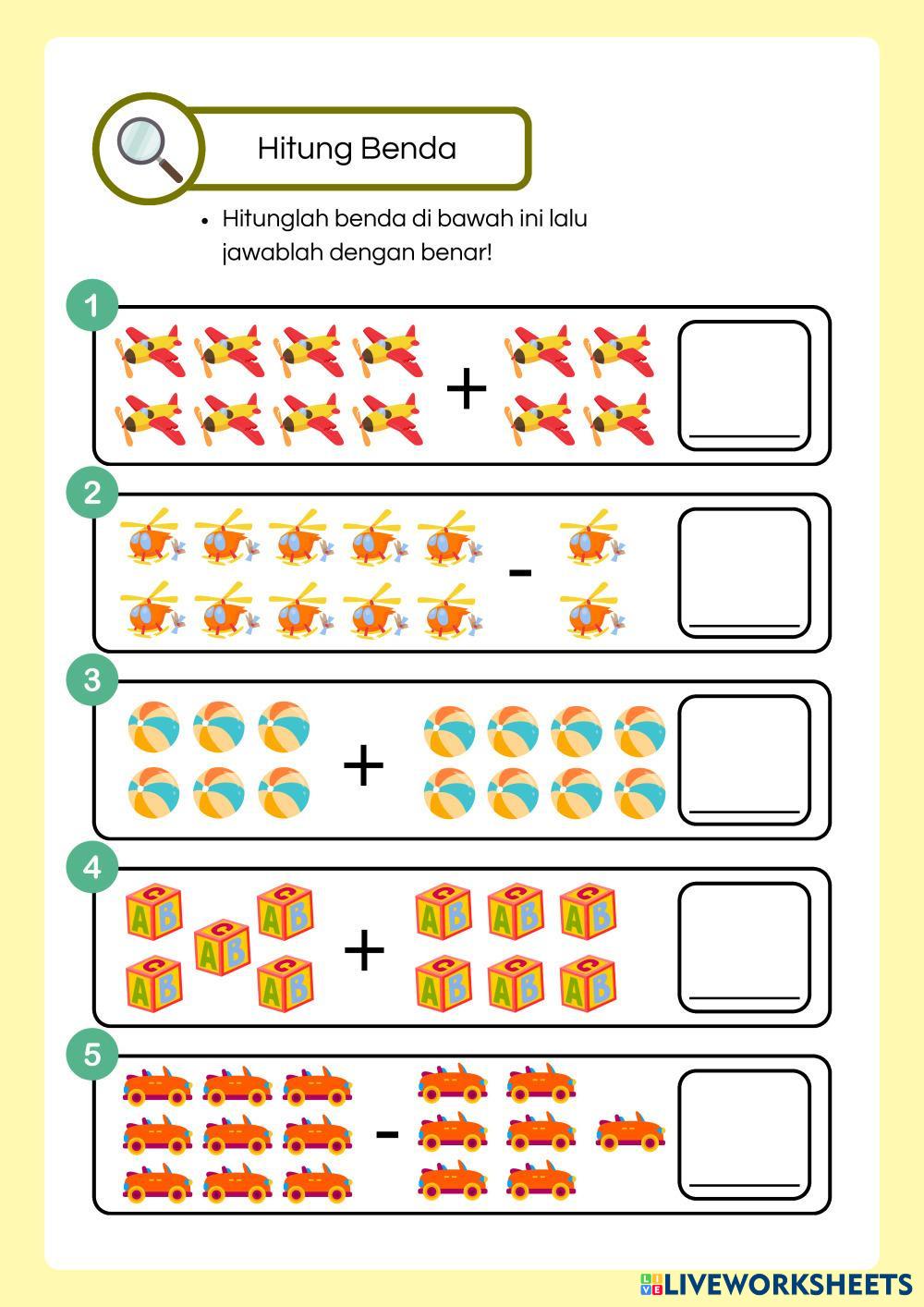 Hitung Benda

• Hitunglah benda di bawah ini lalu jawablah dengan benar!

1

+

2

-

3

+

4

+

5

-

LIVEWORKSHEETS