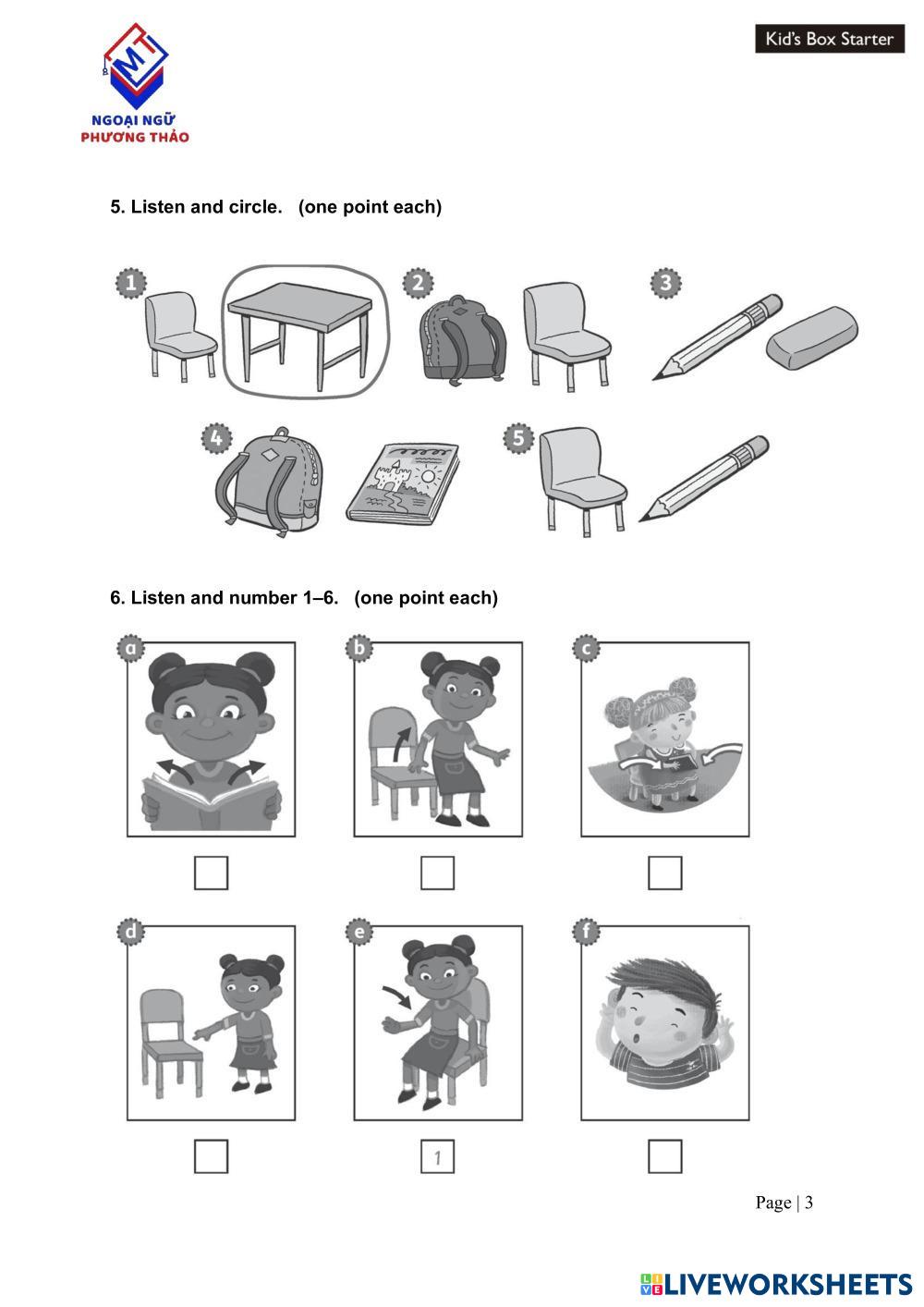 MT
NGOẠI NGỮ
PHƯƠNG THẢO

Kid's Box Starter

5. Listen and circle. (one point each)

1 2 3
4 5

6. Listen and number 1–6. (one point each)

a b c
d e f

1

Page | 3

LIVEWORKSHEETS