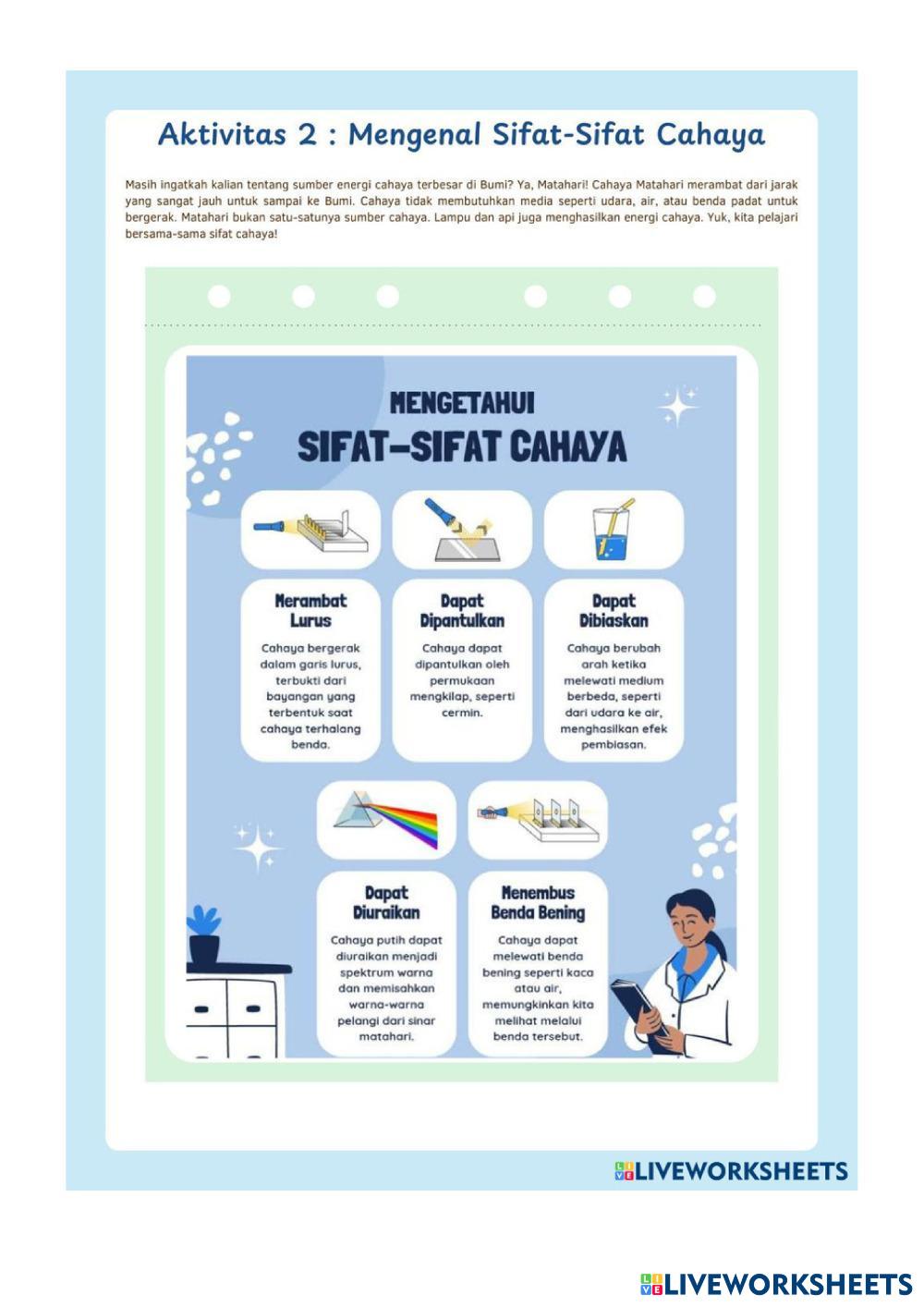 Aktivitas 2 : Mengenal Sifat-Sifat Cahaya

Masih ingatkah kalian tentang sumber energi cahaya terbesar di Bumi? Ya, Matahari! Cahaya Matahari merambat dari jarak yang sangat jauh untuk sampai ke Bumi. Cahaya tidak membutuhkan media seperti udara, air, atau benda padat untuk bergerak. Matahari bukan satu-satunya sumber cahaya. Lampu dan api juga menghasilkan energi cahaya. Yuk, kita pelajari bersama-sama sifat cahaya!

MENGETAHUI
SIFAT-SIFAT CAHAYA

Merambat Lurus
Cahaya bergerak dalam garis lurus, terbukti dari bayangan yang terbentuk saat cahaya terhalang benda.

Dapat Dipantulkan
Cahaya dapat dipantulkan oleh permukaan mengkilap, seperti cermin.

Dapat Dibiaskan
Cahaya berubah arah ketika melewati medium berbeda, seperti dari udara ke air, menghasilkan efek pembiasan.

Dapat Diuraikan
Cahaya putih dapat diuraikan menjadi spektrum warna dan memisahkan warna-warna pelangi dari sinar matahari.

Menembus Benda Bening
Cahaya dapat melewati benda bening seperti kaca atau air, memungkinkan kita melihat melalui benda tersebut.

LIVEWORKSHEETS

LIVEWORKSHEETS