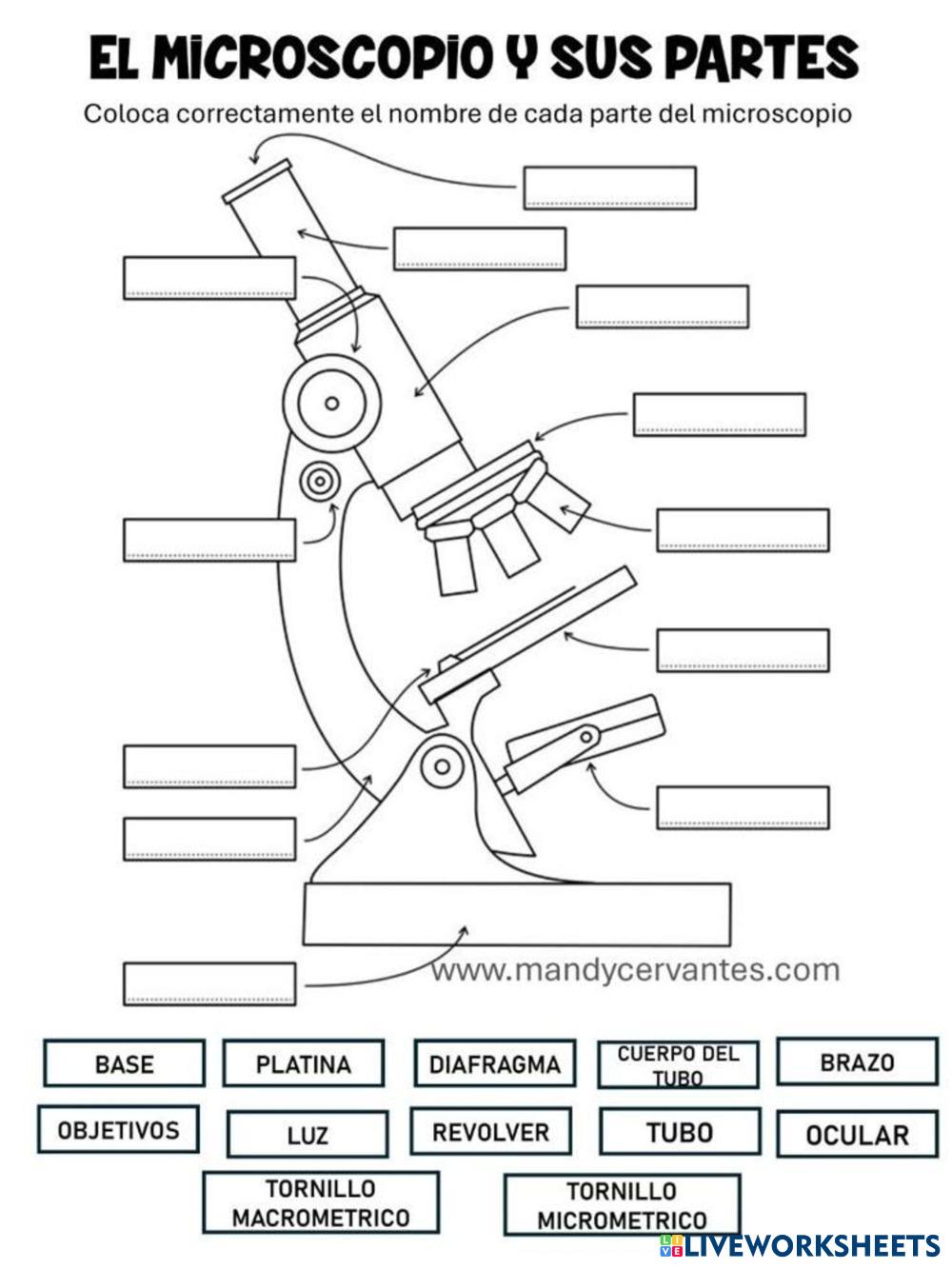 EL MICROSCOPIO Y SUS PARTES

Coloca correctamente el nombre de cada parte del microscopio

www.mandycervantes.com

BASE

PLATINA

DIAFRAGMA

CUERPO DEL TUBO

BRAZO

OBJETIVOS

LUZ

REVOLVER

TUBO

OCULAR

TORNILLO MACROMETRICO

TORNILLO MICROMETRICO

LIVEWORKSHEETS